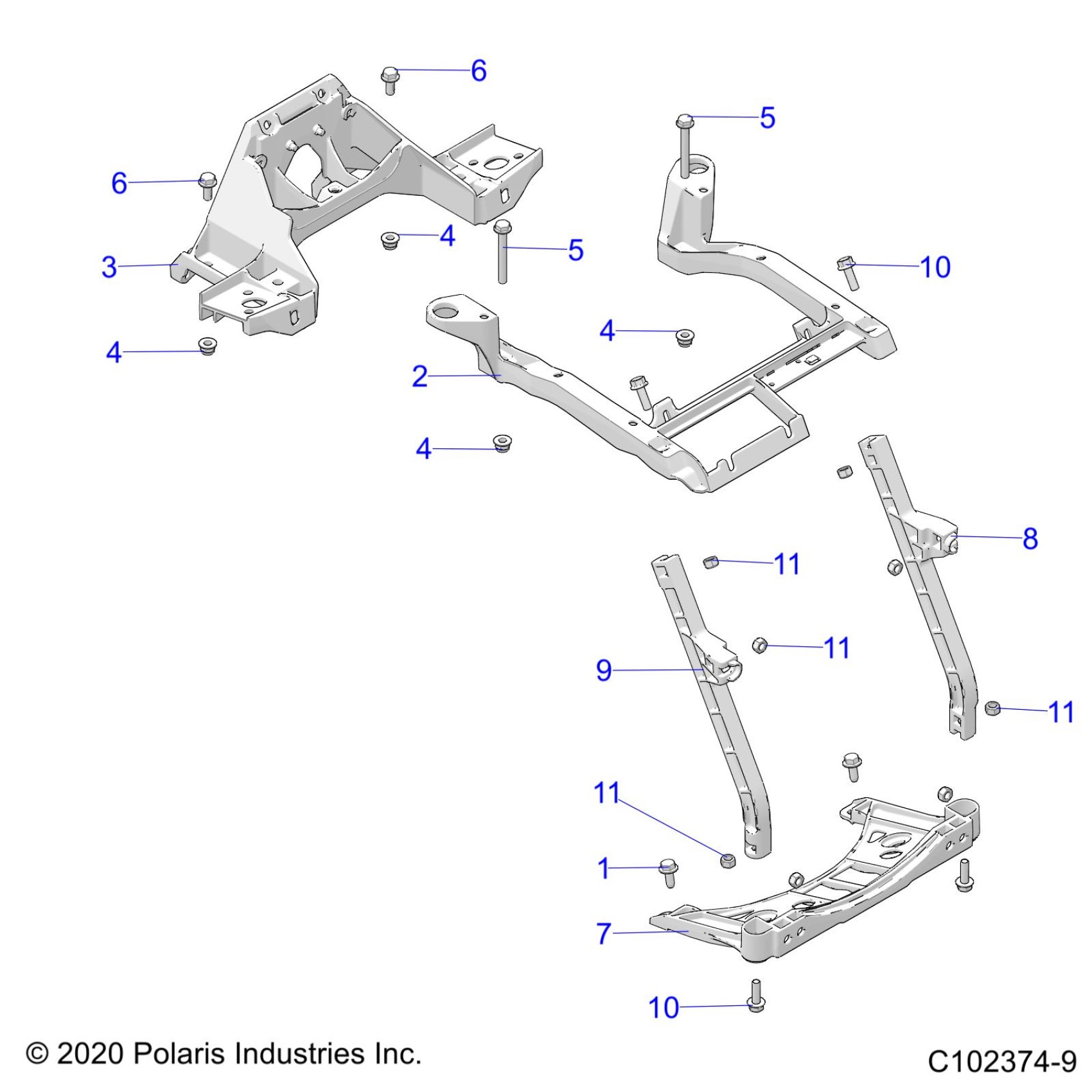 6
5
6
4
5
3
10
4
4
2
4
8
11
11
9
11
11
1
7
10
© 2020 Polaris Industries Inc.
C102374-9