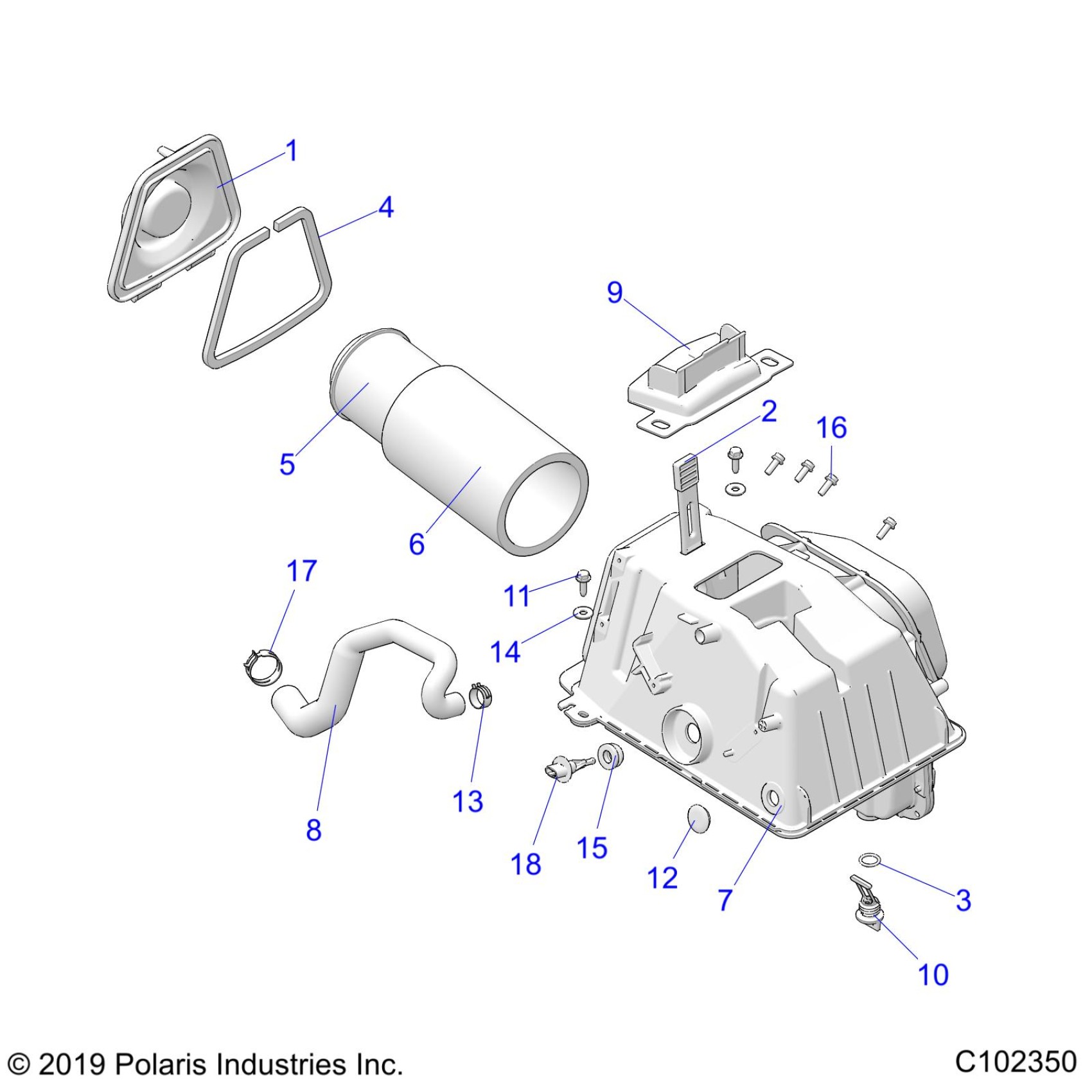 1
4
9
2
16
5
6
17
11
14
8
13
18
15
12
7
3
10

© 2019 Polaris Industries Inc.
C102350