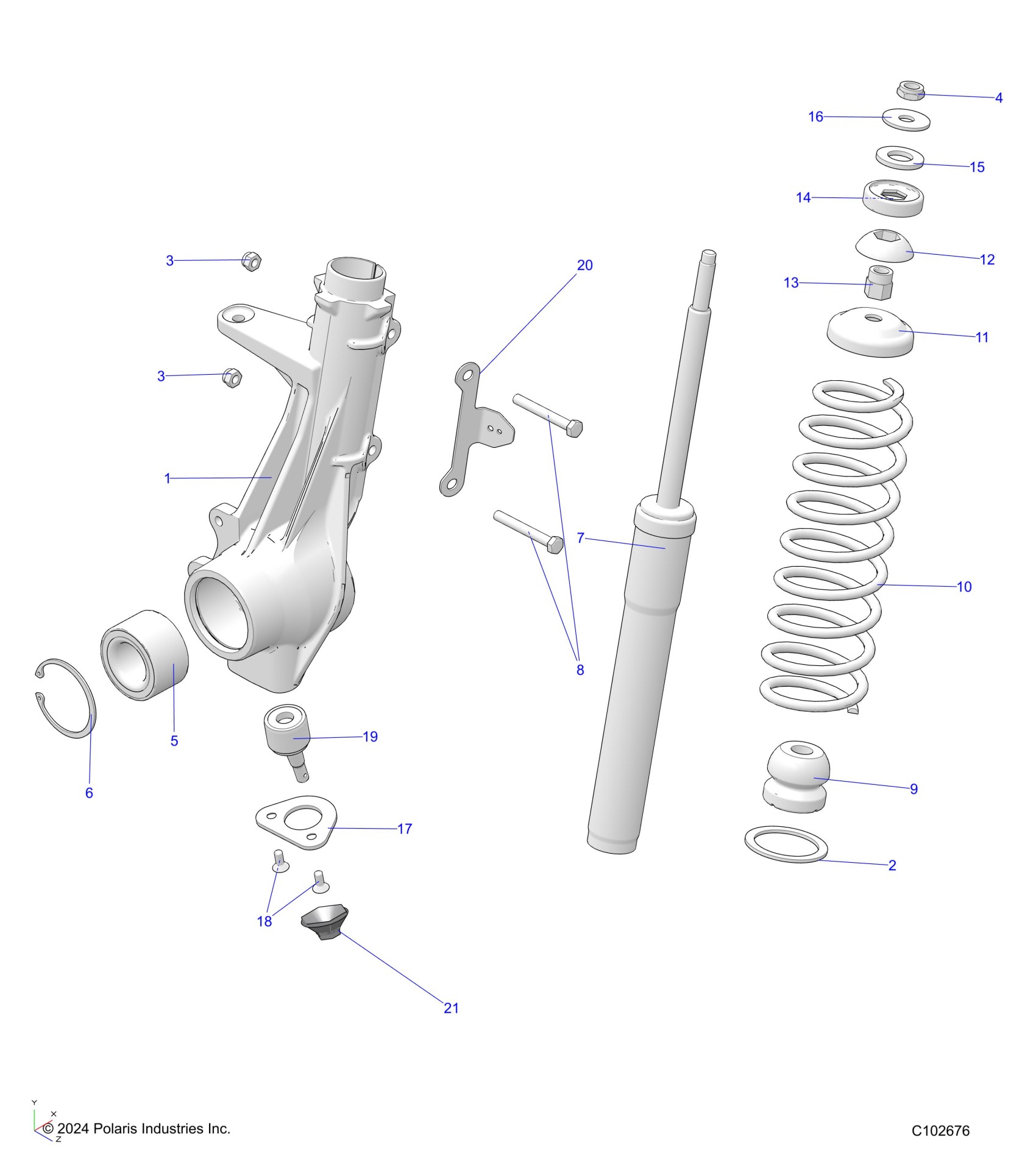 4
16
15
14
12
13
11
3
20
3
1
7
10
8
5
19
6
9
17
2
18
21

Y
X
Z
© 2024 Polaris Industries Inc.

C102676