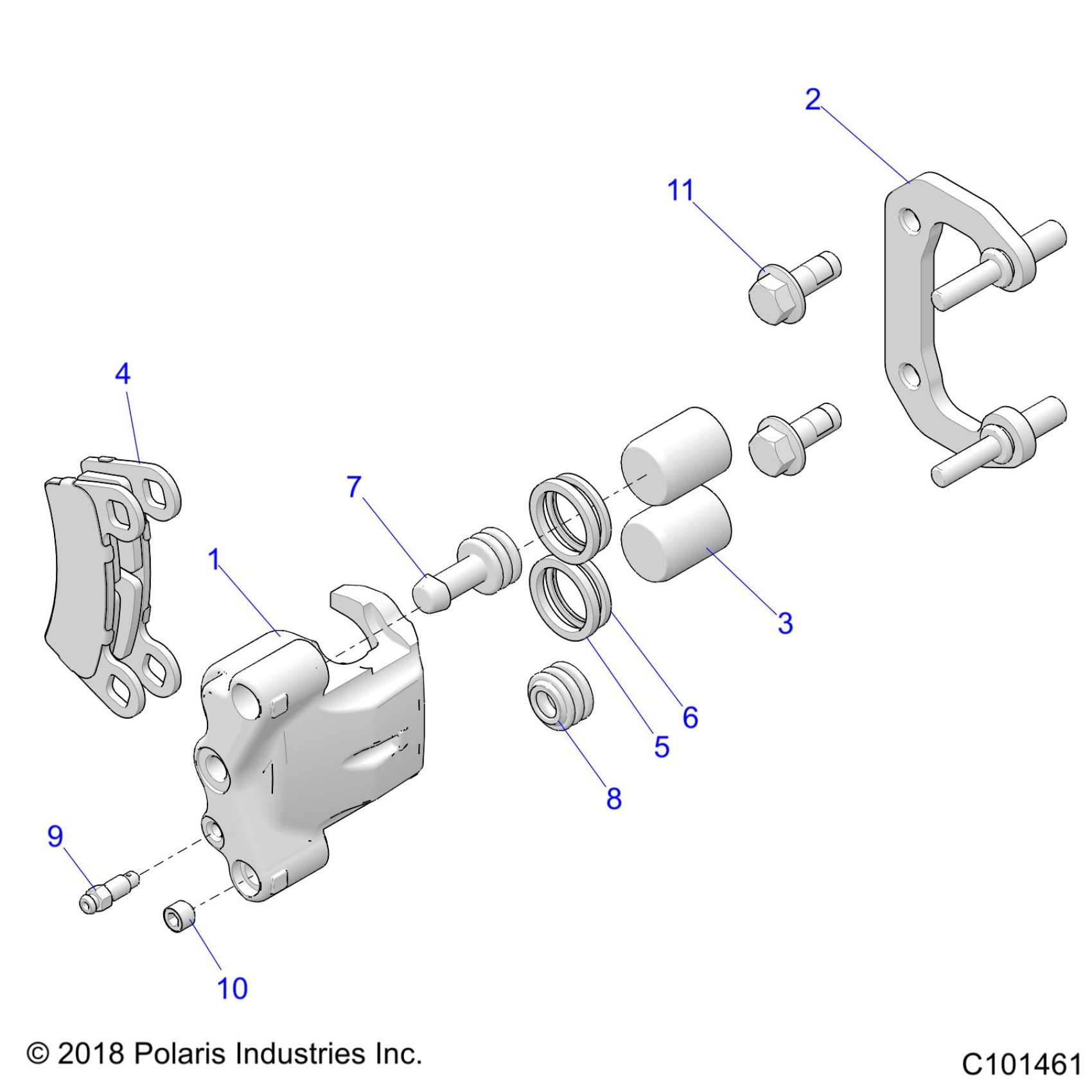 2

11

4

7

1

3

6

5

8

9

10

© 2018 Polaris Industries Inc.

C101461