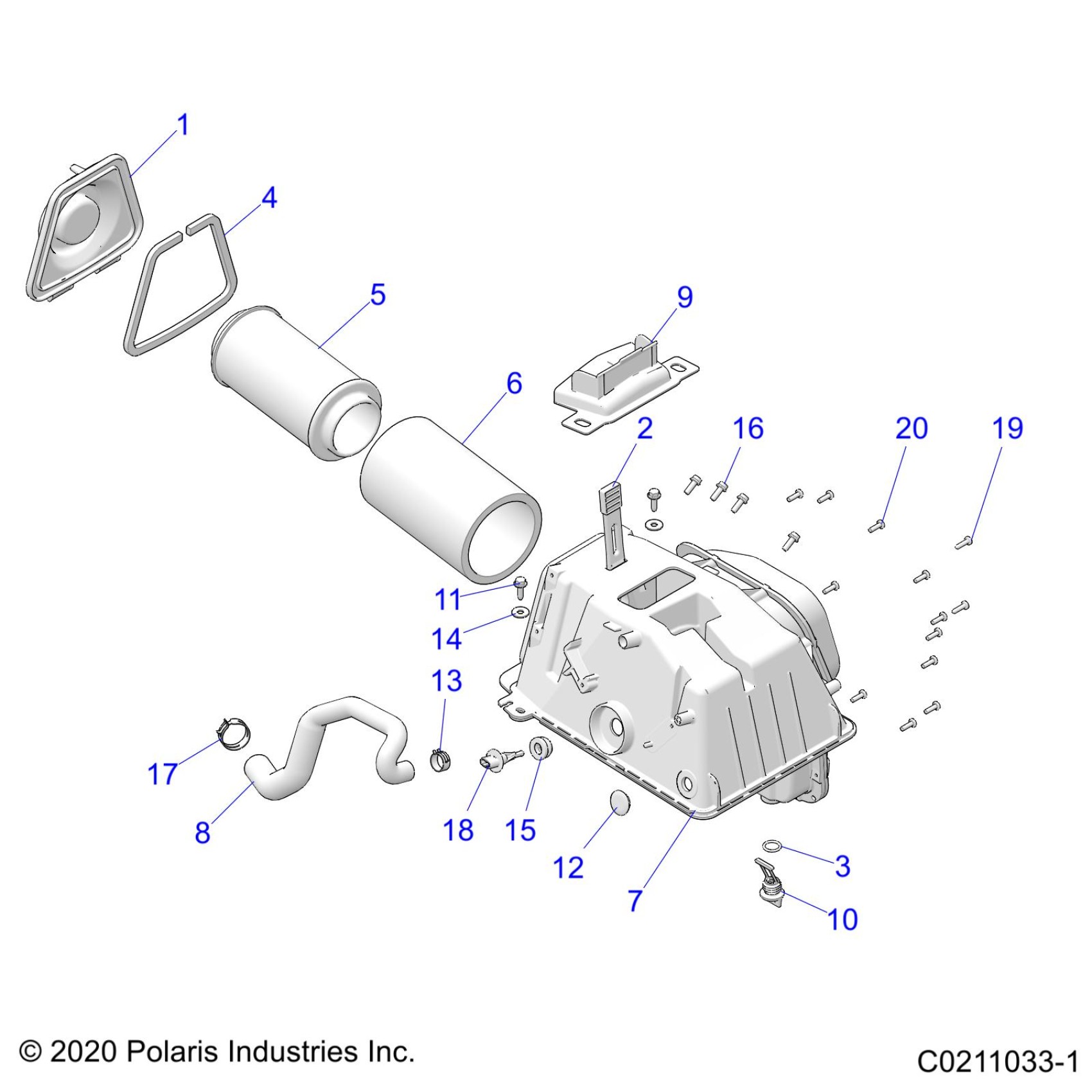 1
4
5
9
6
2
16
20
19
11
14
13
17
8
18
15
12
7
3
10

© 2020 Polaris Industries Inc.

C0211033-1