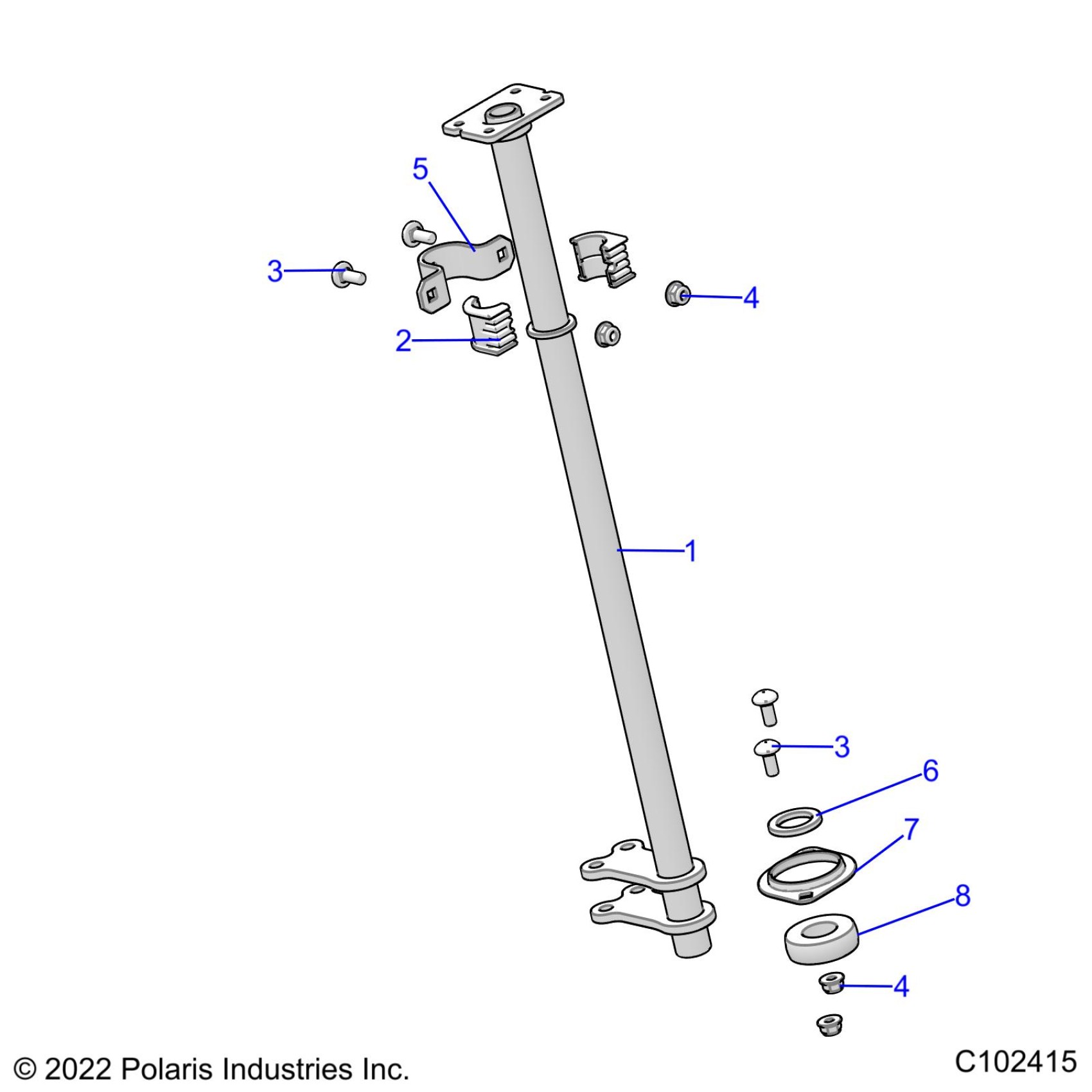 5
3
4
2
1
3
6
7
8
4
© 2022 Polaris Industries Inc.
C102415