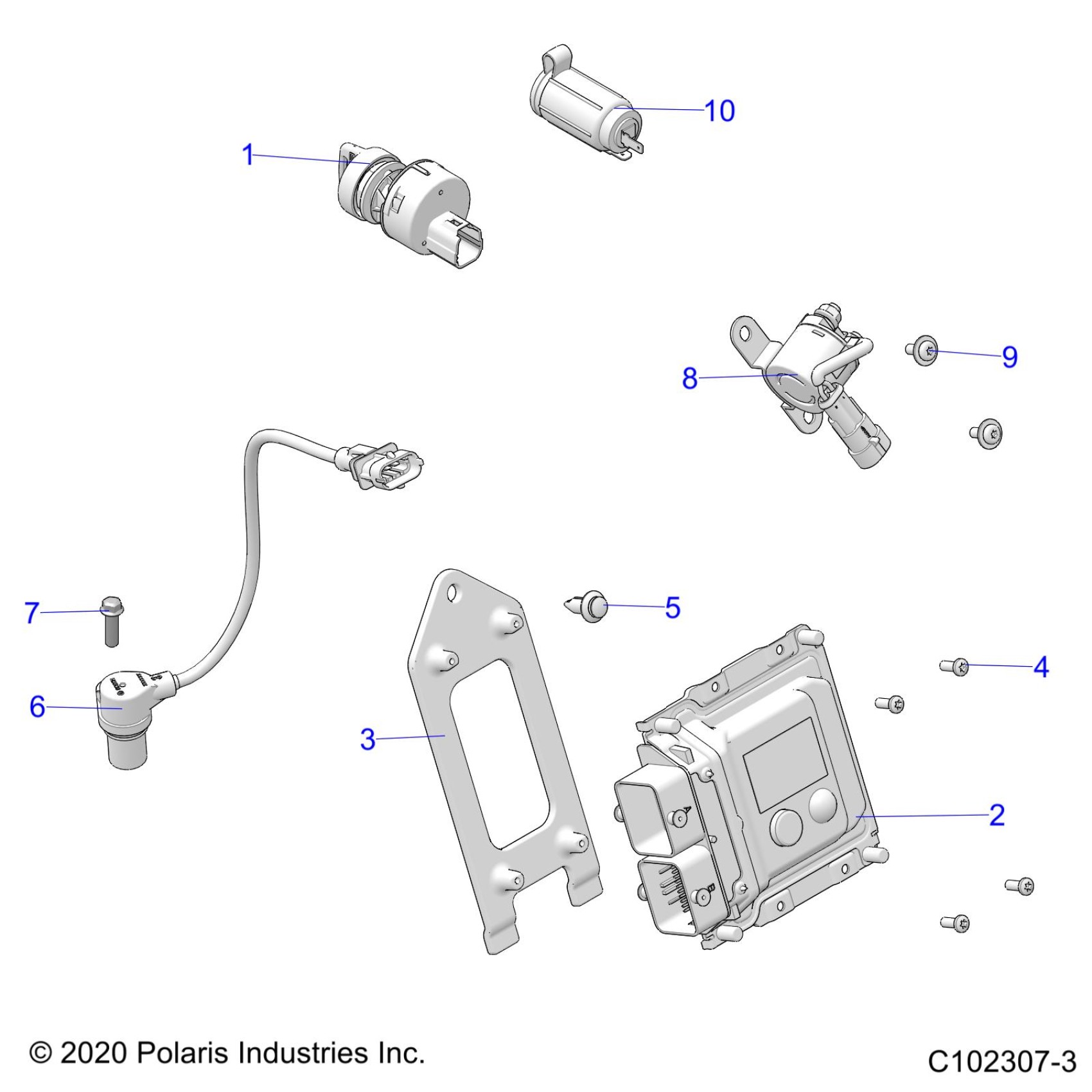 10

1

9

8

7

5

4

6

3

2

© 2020 Polaris Industries Inc.

C102307-3