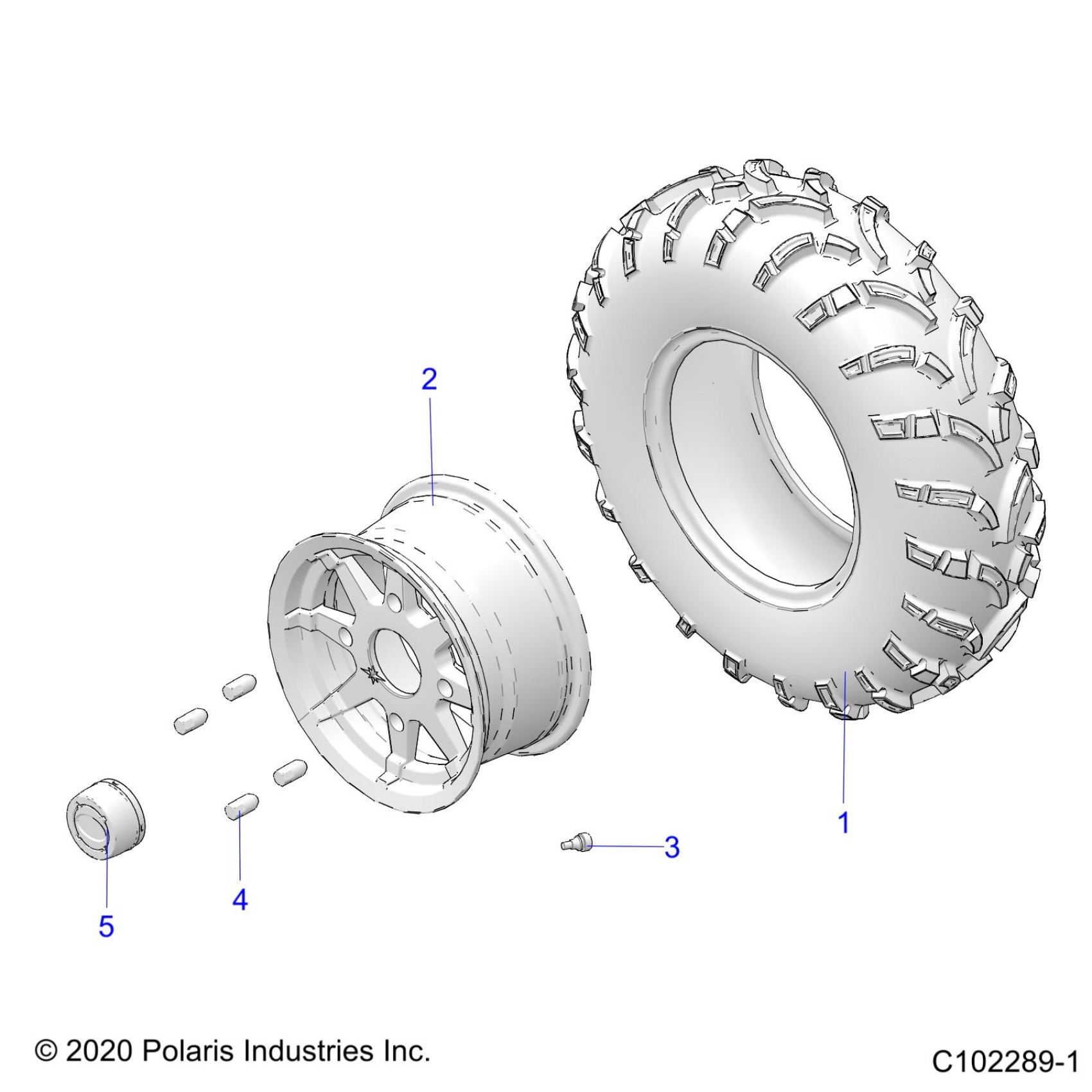 2

1

3

4

5

© 2020 Polaris Industries Inc.

C102289-1