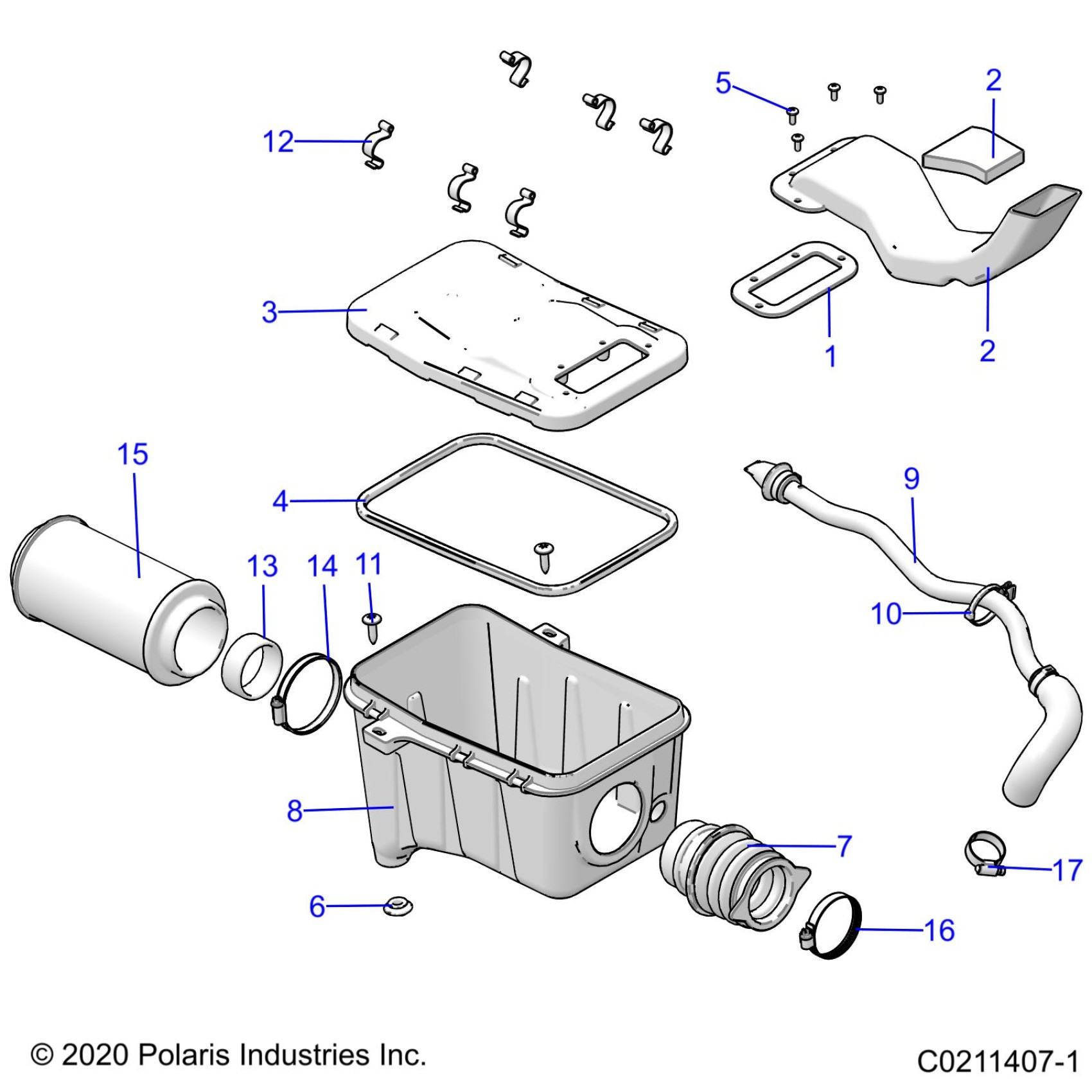 5
2
12
3
1
2
15
4
9
13
14
11
10
8
7
17
6
16

© 2020 Polaris Industries Inc.
C0211407-1