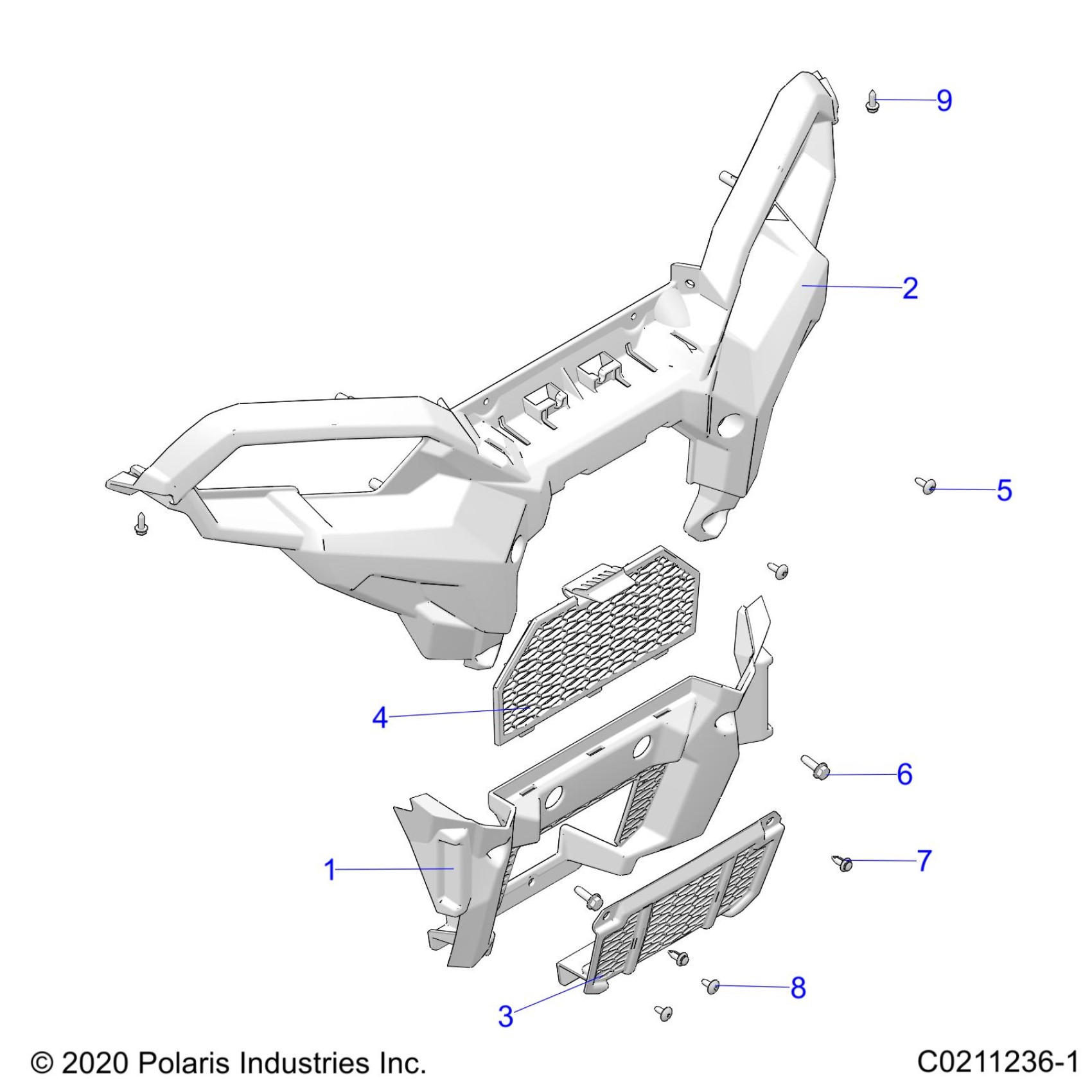 9

2

5

4

6

1

7

8

3

© 2020 Polaris Industries Inc.

C0211236-1