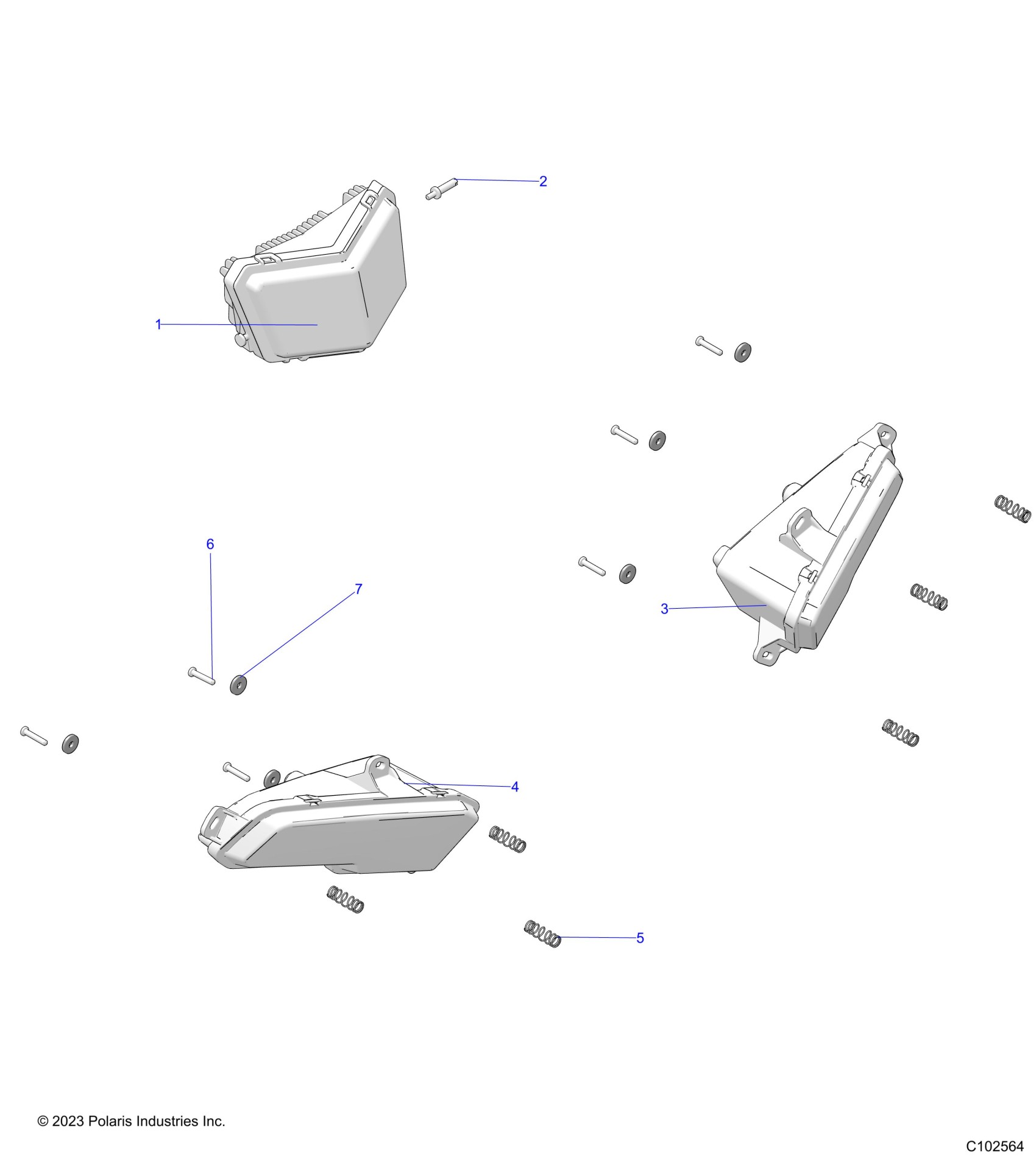 2

1

6

7

3

4

5

© 2023 Polaris Industries Inc.

C102564