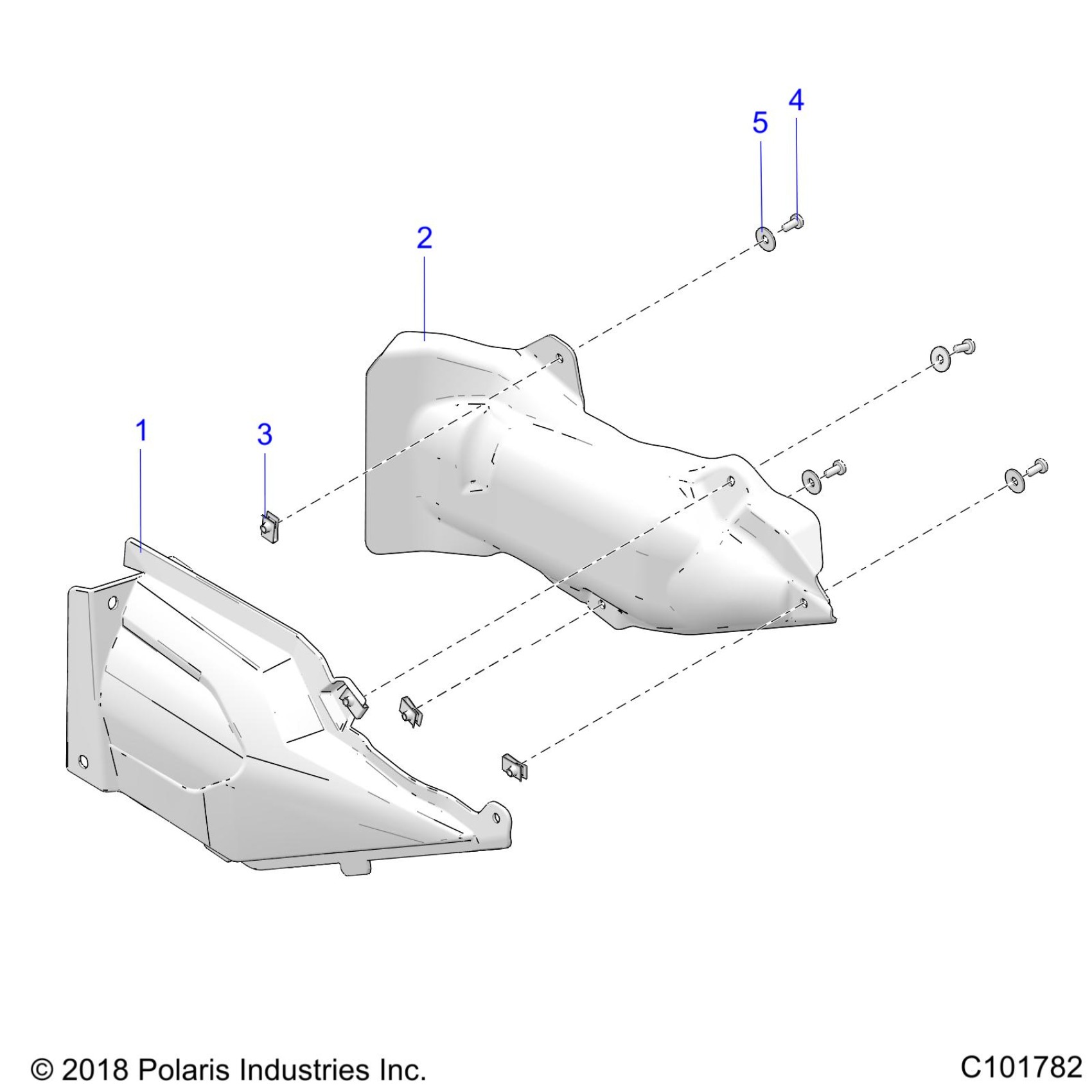 4
5
2
1
3

© 2018 Polaris Industries Inc.

C101782