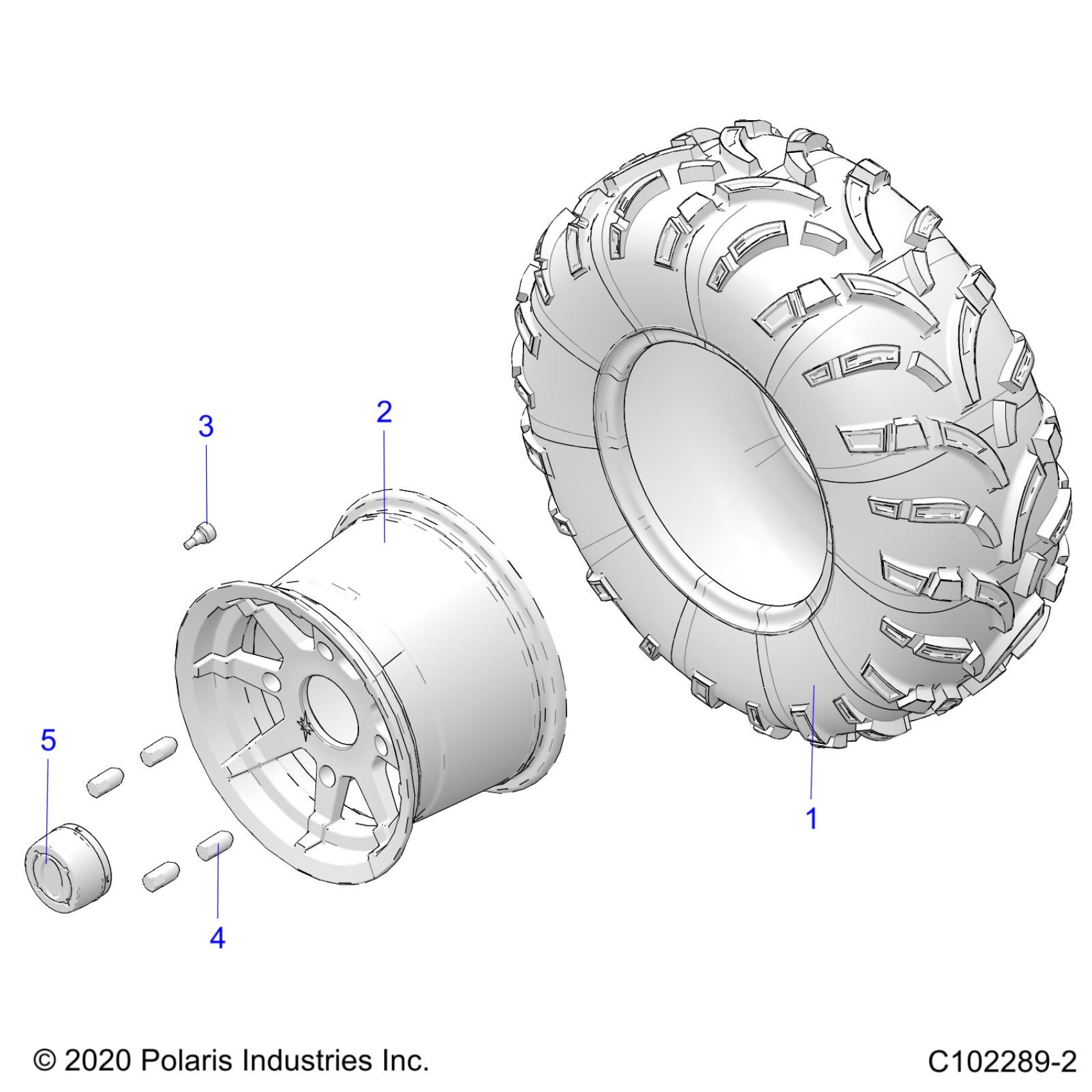 2
3
5
1
4
© 2020 Polaris Industries Inc.
C102289-2