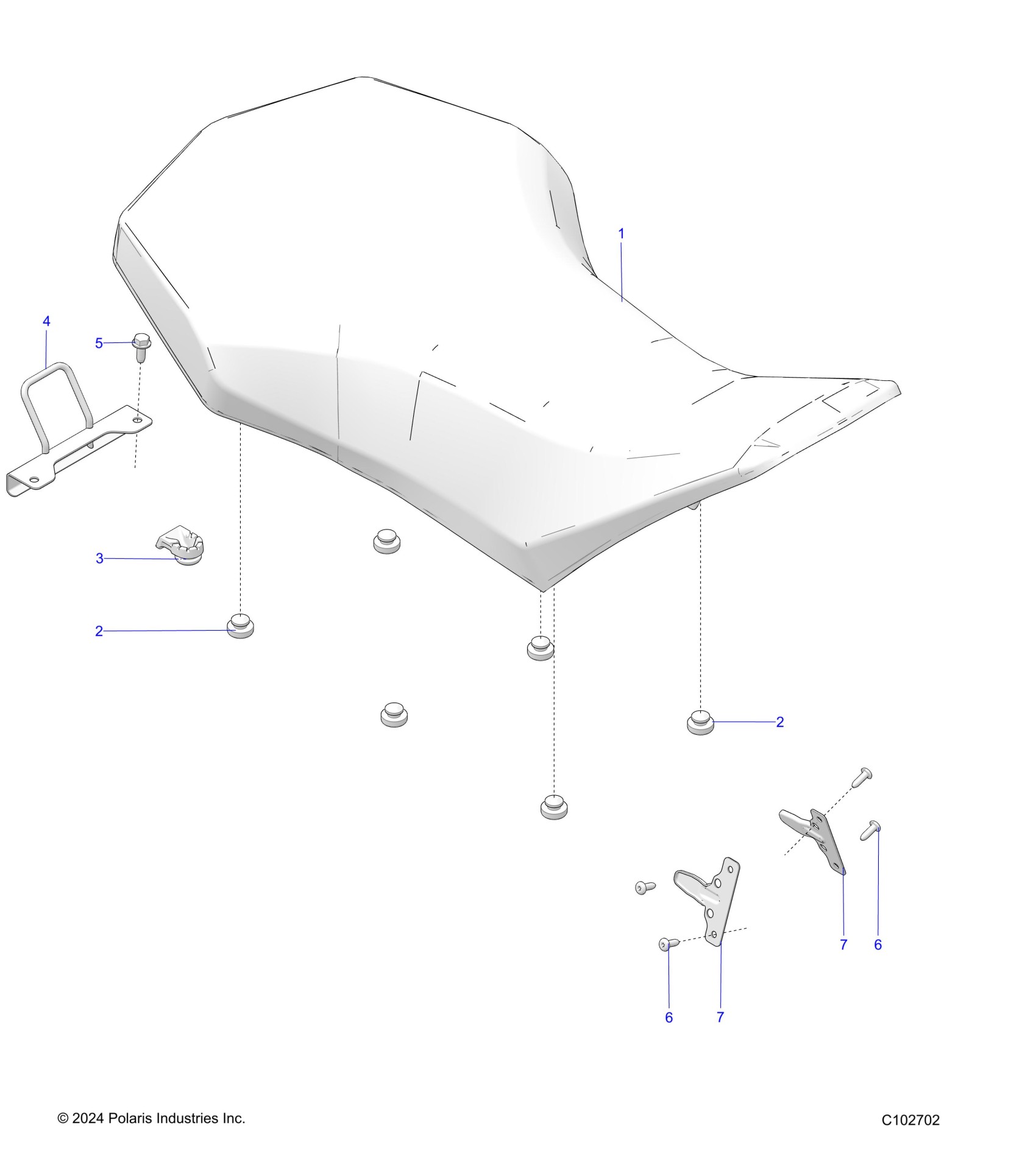 1

4

5

3

2

2

7

6

6

7

© 2024 Polaris Industries Inc.

C102702