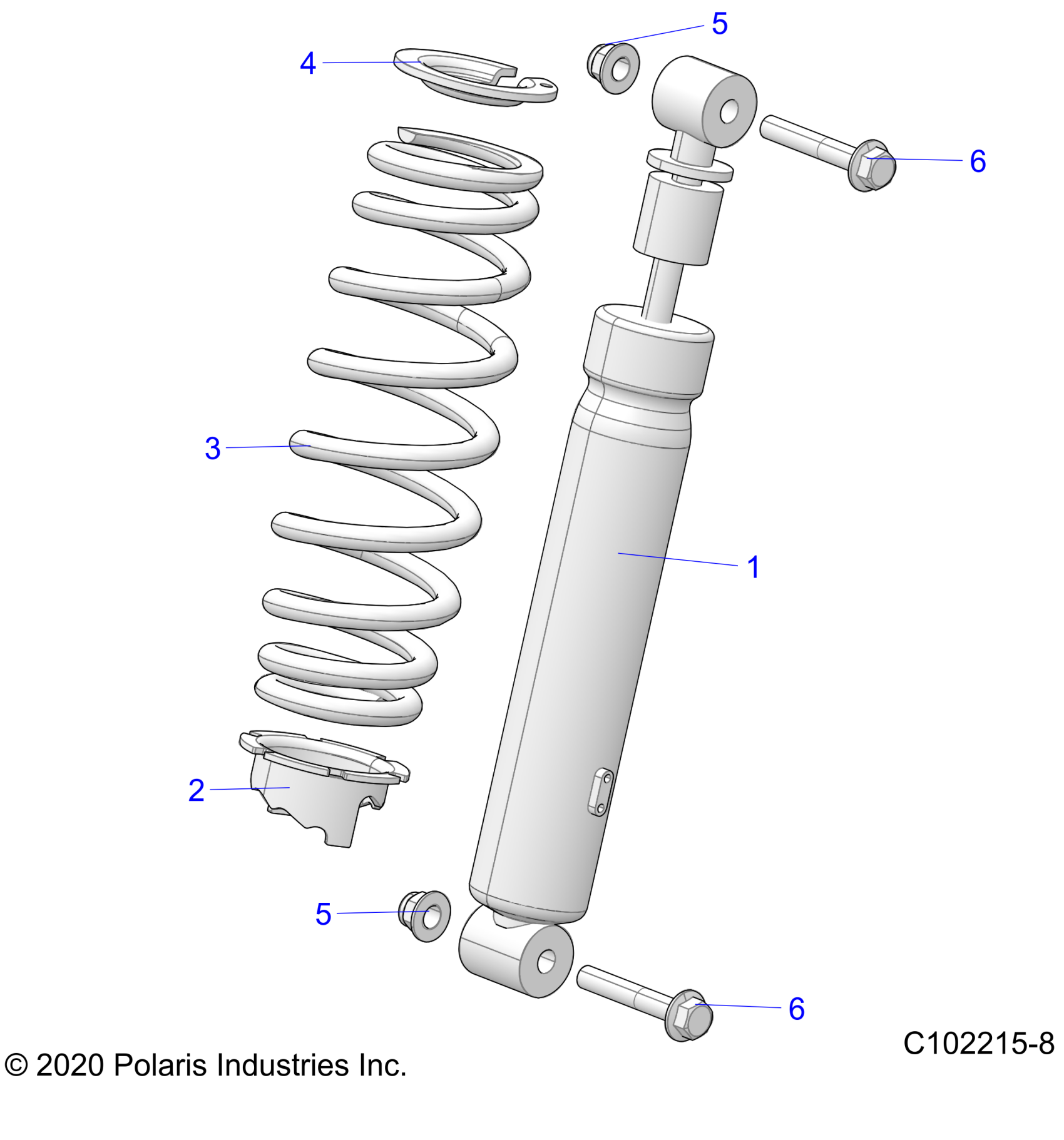 5
4
6
3
1
2
5
6
C102215-8
© 2020 Polaris Industries Inc.