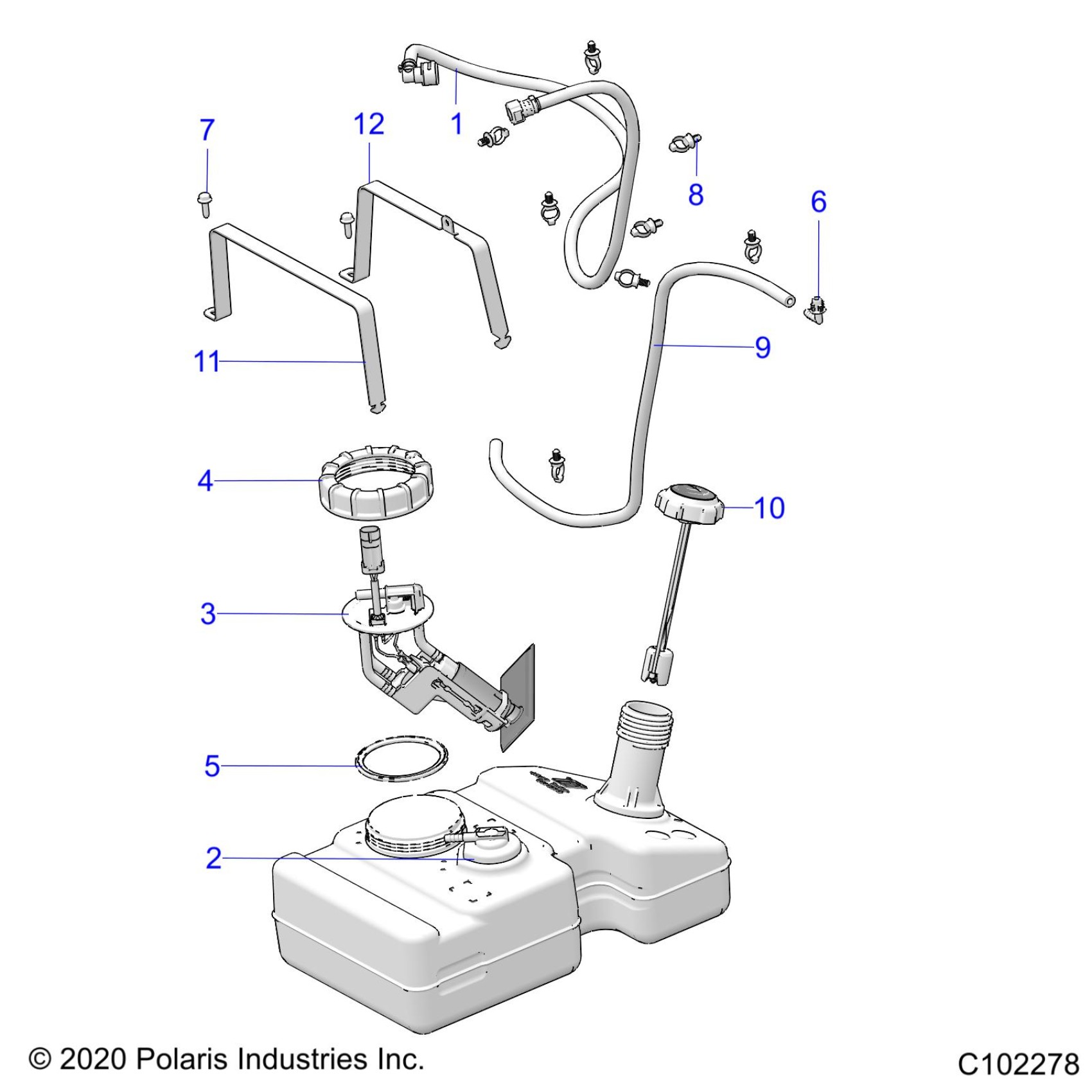 7
12
1
8
6
11
9
4
10
3
5
2
© 2020 Polaris Industries Inc.
C102278