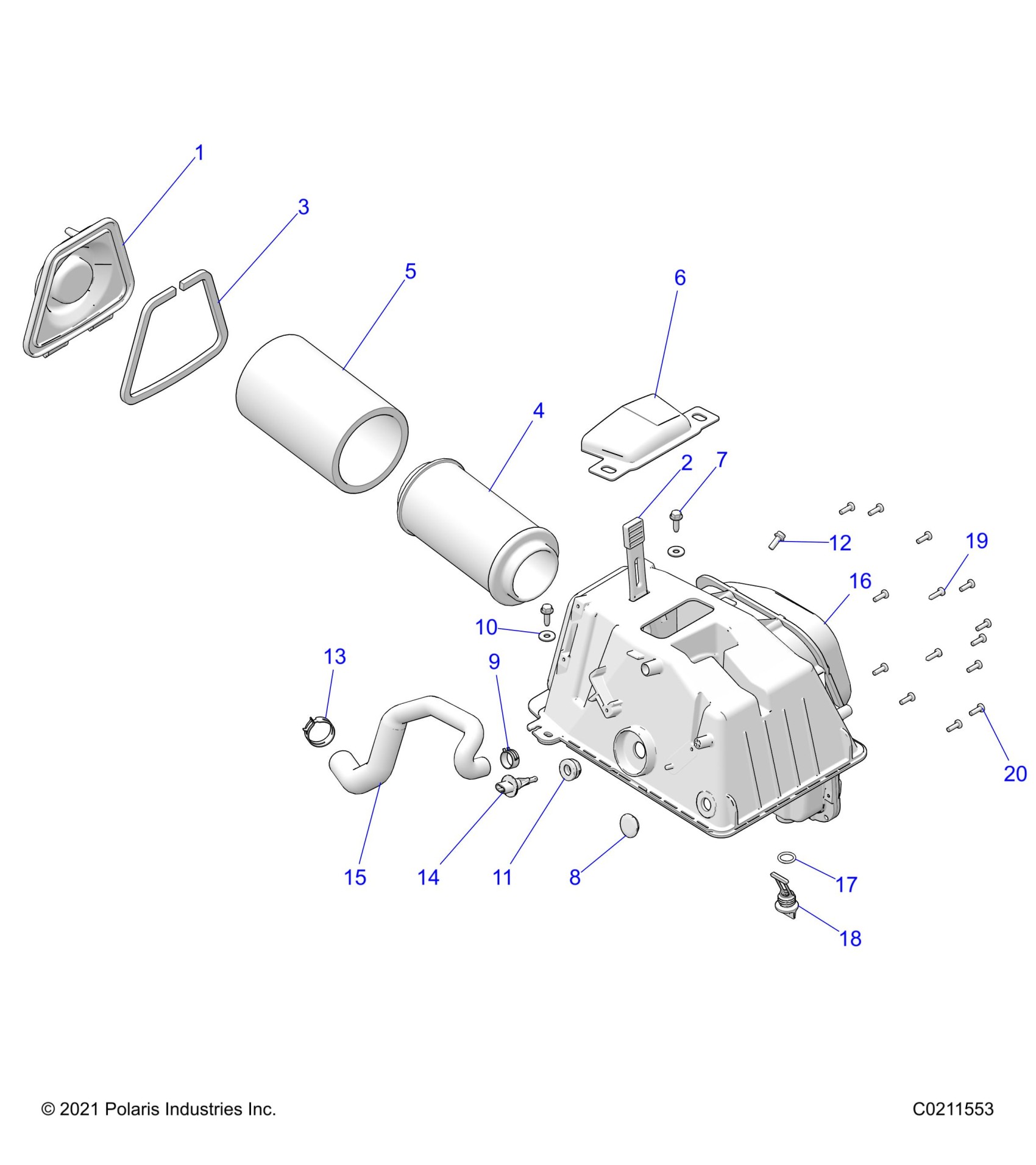 1
3
5
6
4
2
7
12
19
16
10
13
9
20
15
14
11
8
17
18

© 2021 Polaris Industries Inc.

C0211553