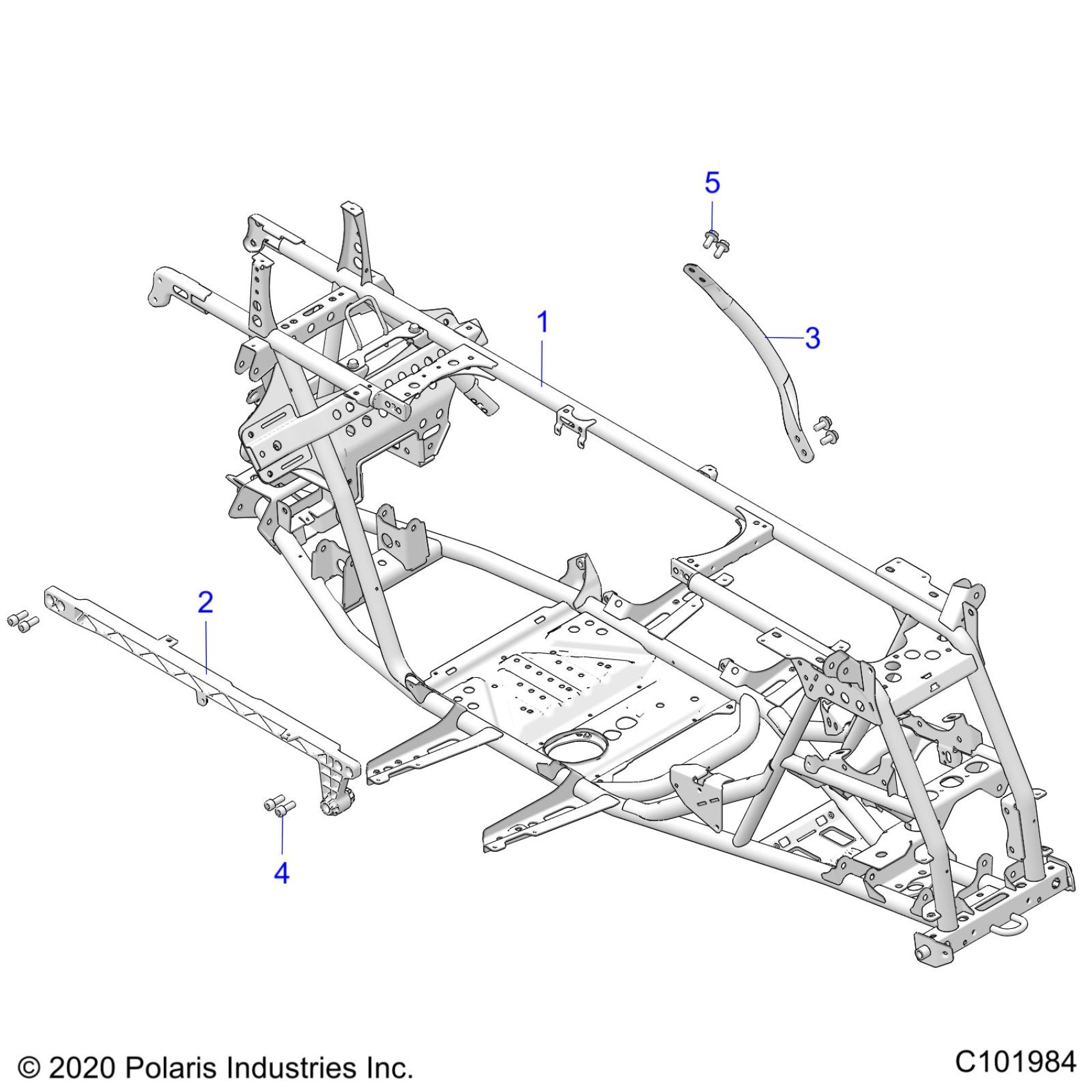 5

1

3

2

4

© 2020 Polaris Industries Inc.

C101984