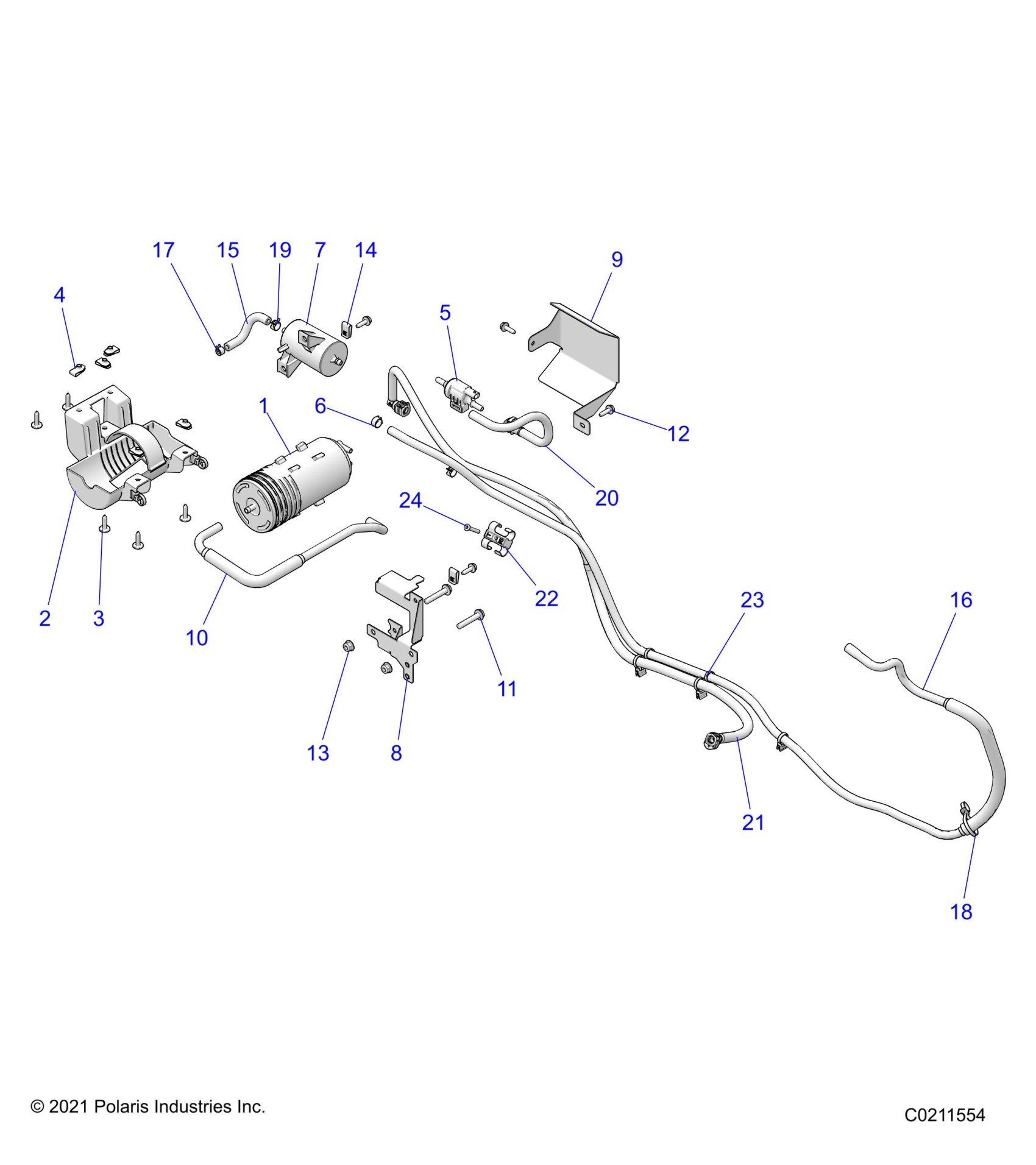 17 15 19 7 14 9

4 5

1 6

12

20

24

22

2 3 10

23 16

11

13 8

21

18

© 2021 Polaris Industries Inc.

C0211554