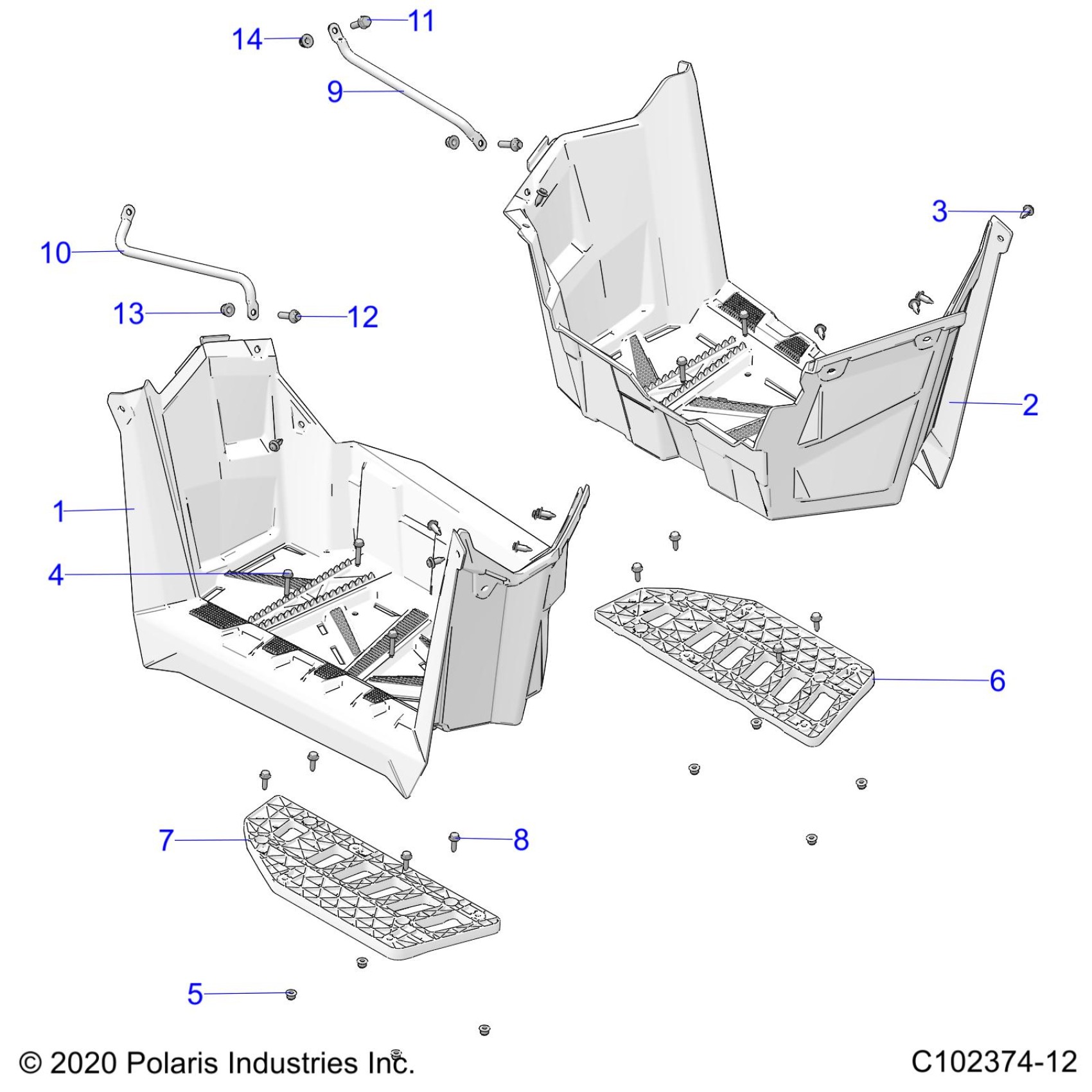 14
11
9
3
10
13
12
2
1
4
6
7
8
5

© 2020 Polaris Industries Inc.

C102374-12