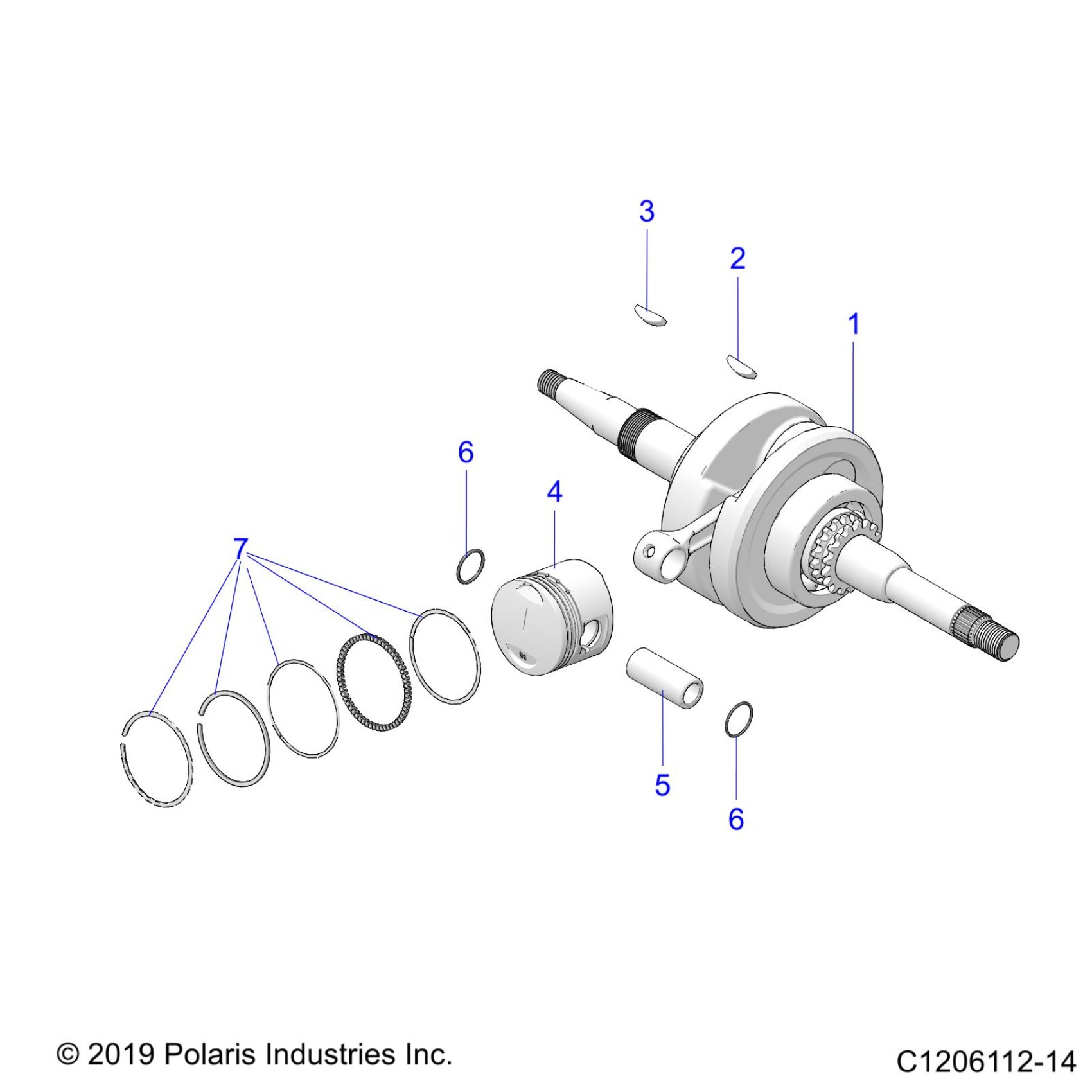 3

2

1

6

4

7

5

6

© 2019 Polaris Industries Inc.

C1206112-14