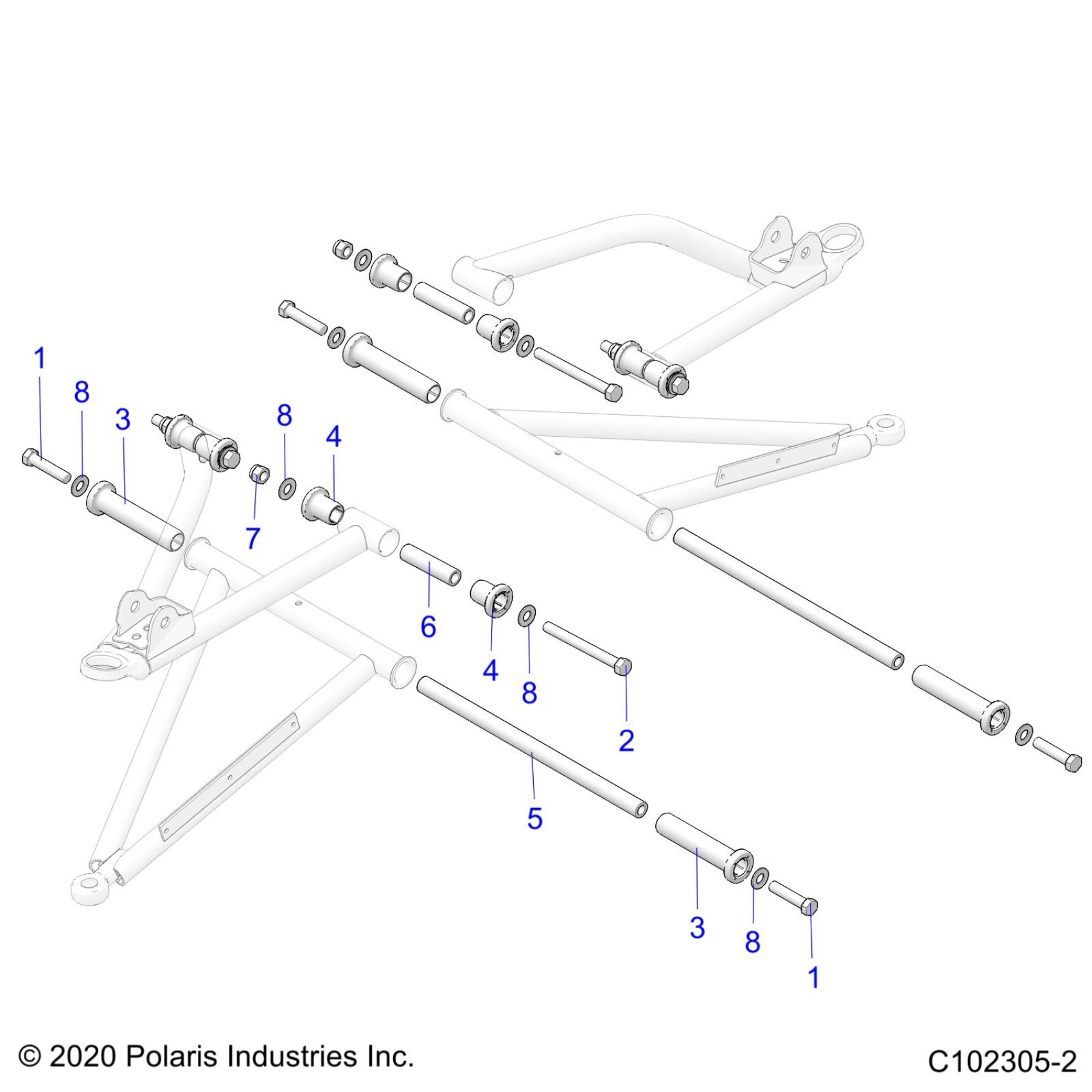 1
8
3
8
4
7
6
4
8
2
5
3
8
1

© 2020 Polaris Industries Inc.
C102305-2