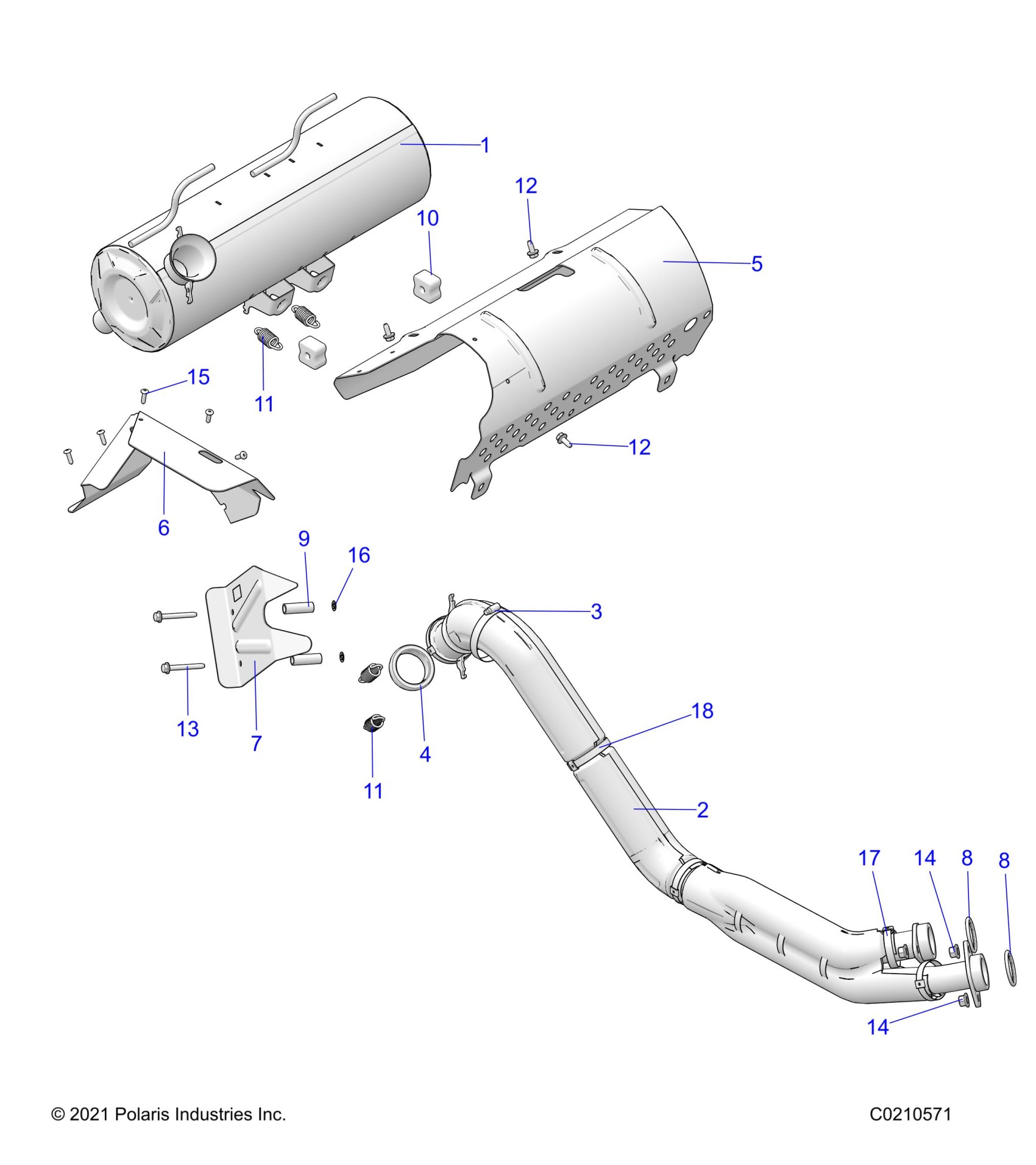 1
12
10
5
15
11
12
6
9
16
3
13
7
4
18
11
2
17
14
8
8
14

© 2021 Polaris Industries Inc.
C0210571