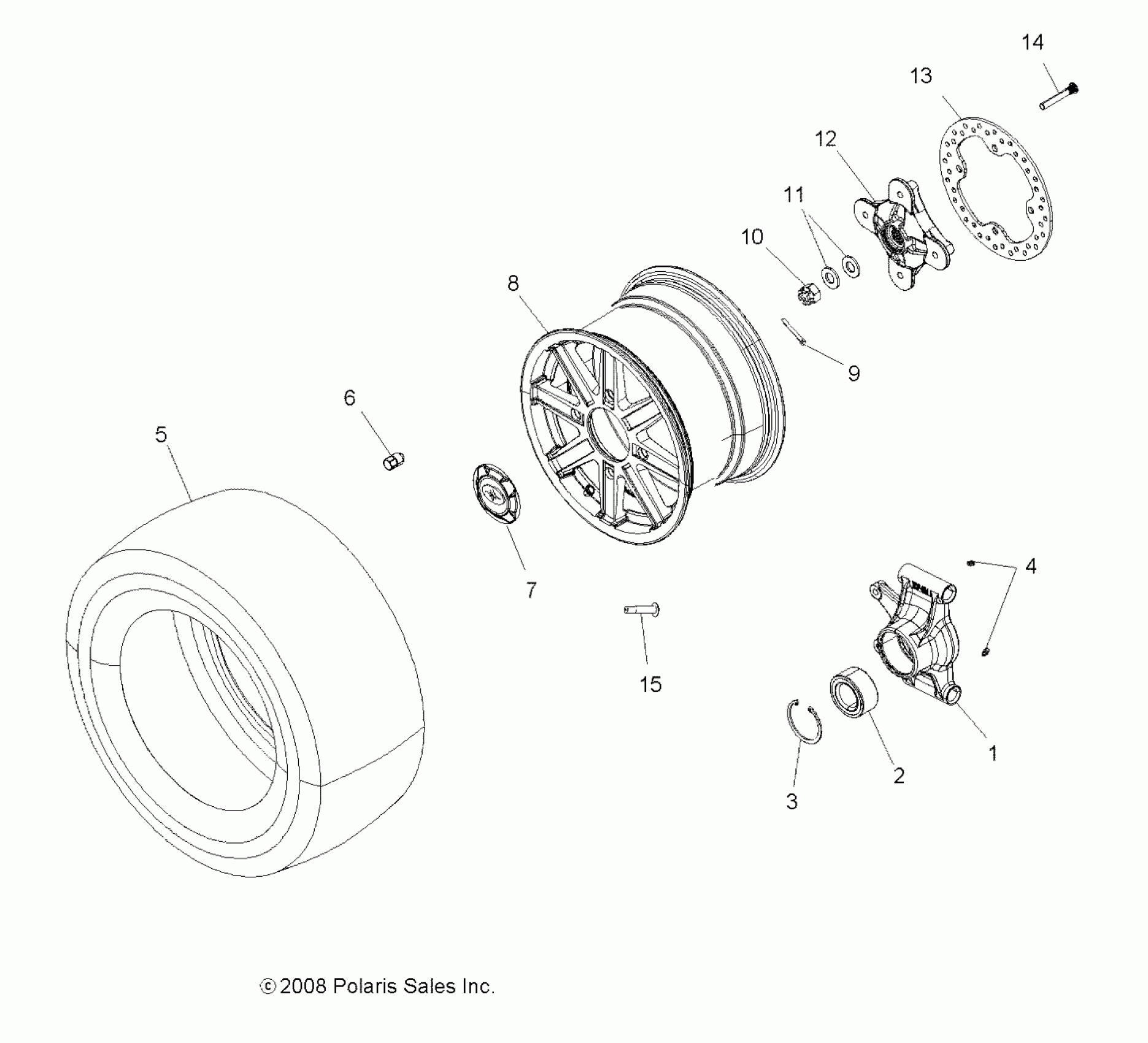 14
13
12
11
10
8
9
6
5
7
4
15
1
2
3
© 2008 Polaris Sales Inc.