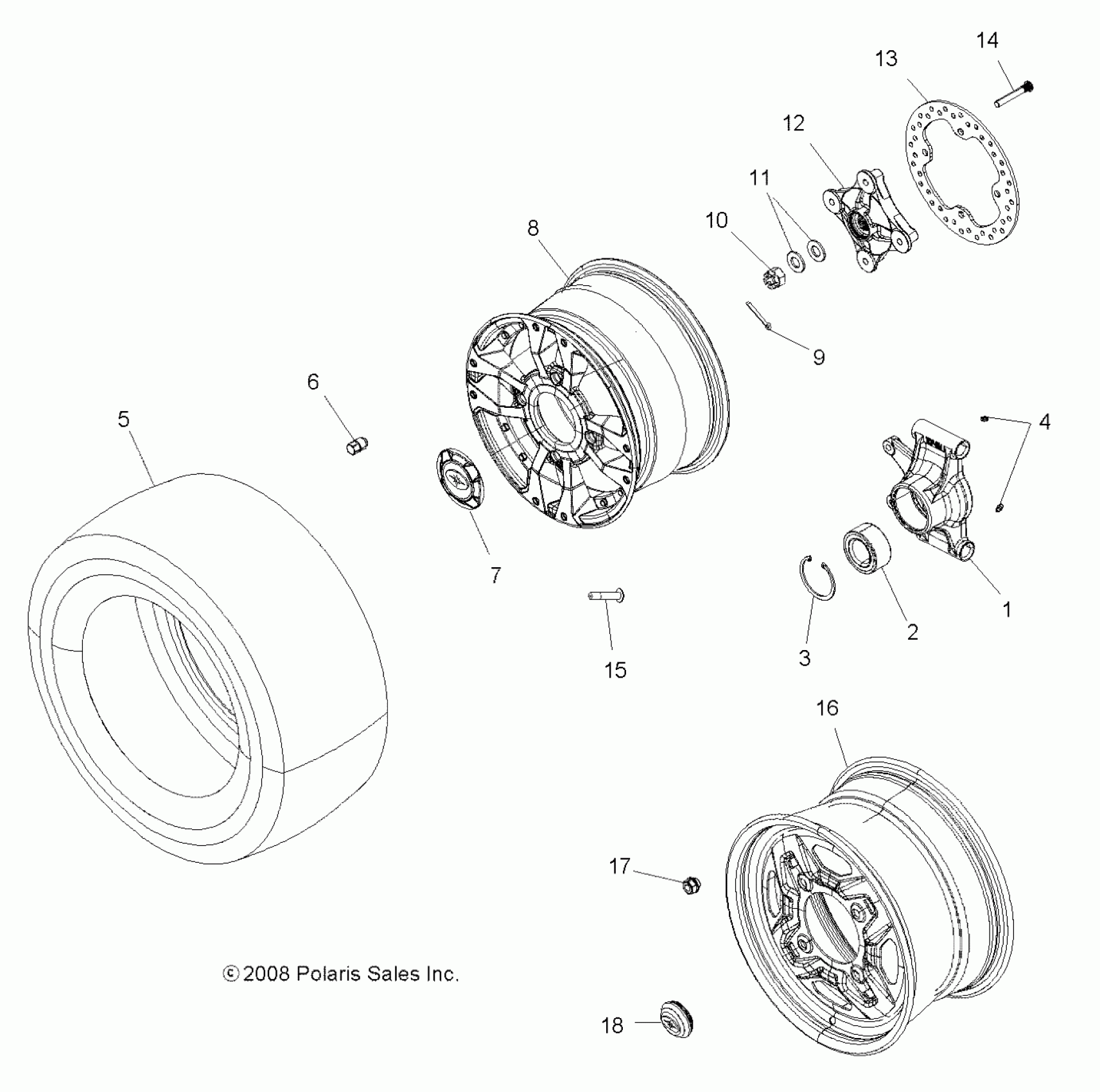 14
13
12
11
10
8
9
6
5
4
7
1
2
3
15
16
17
© 2008 Polaris Sales Inc.
18