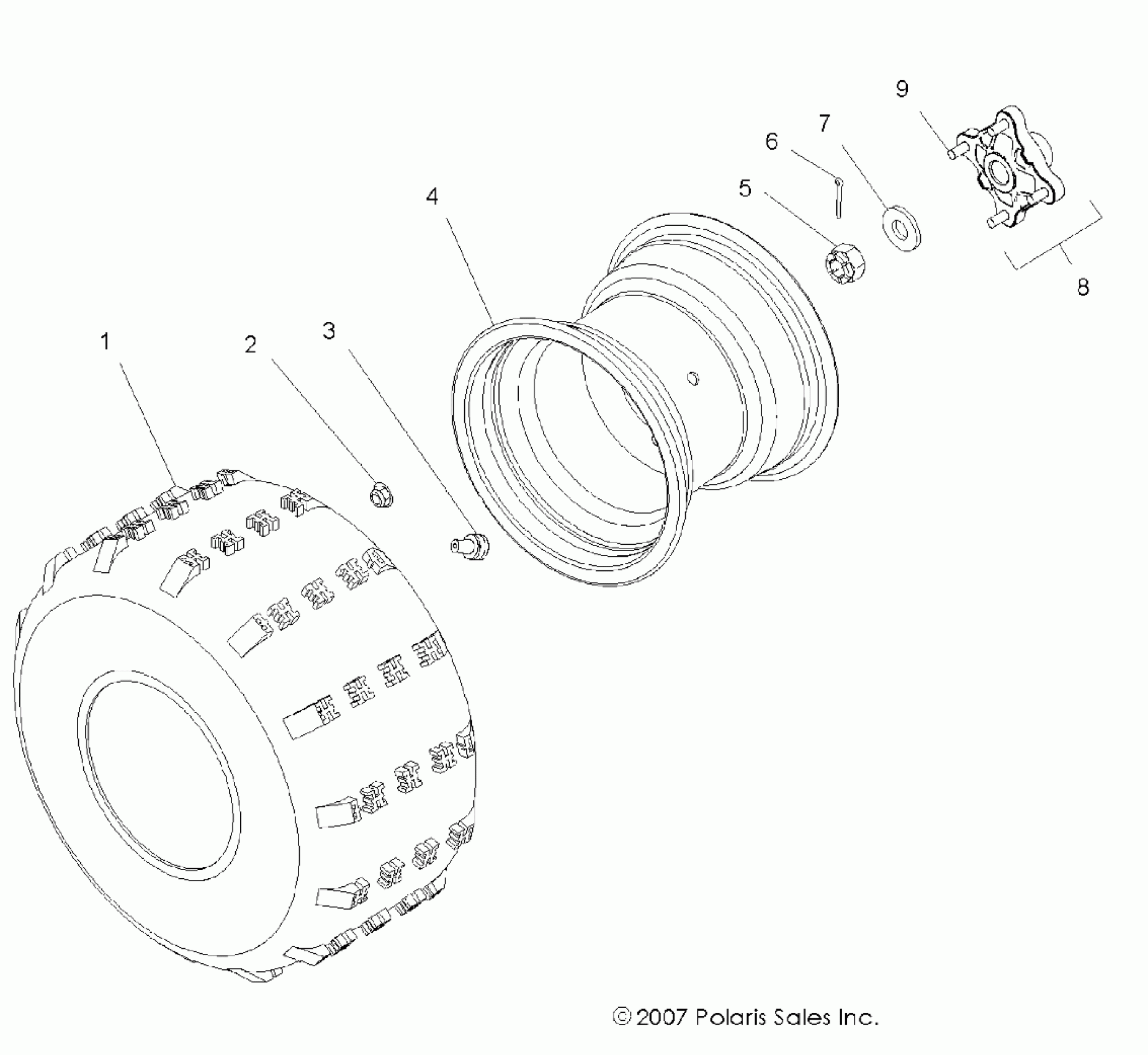 9
7
6
5
4
8
1
2
3

© 2007 Polaris Sales Inc.