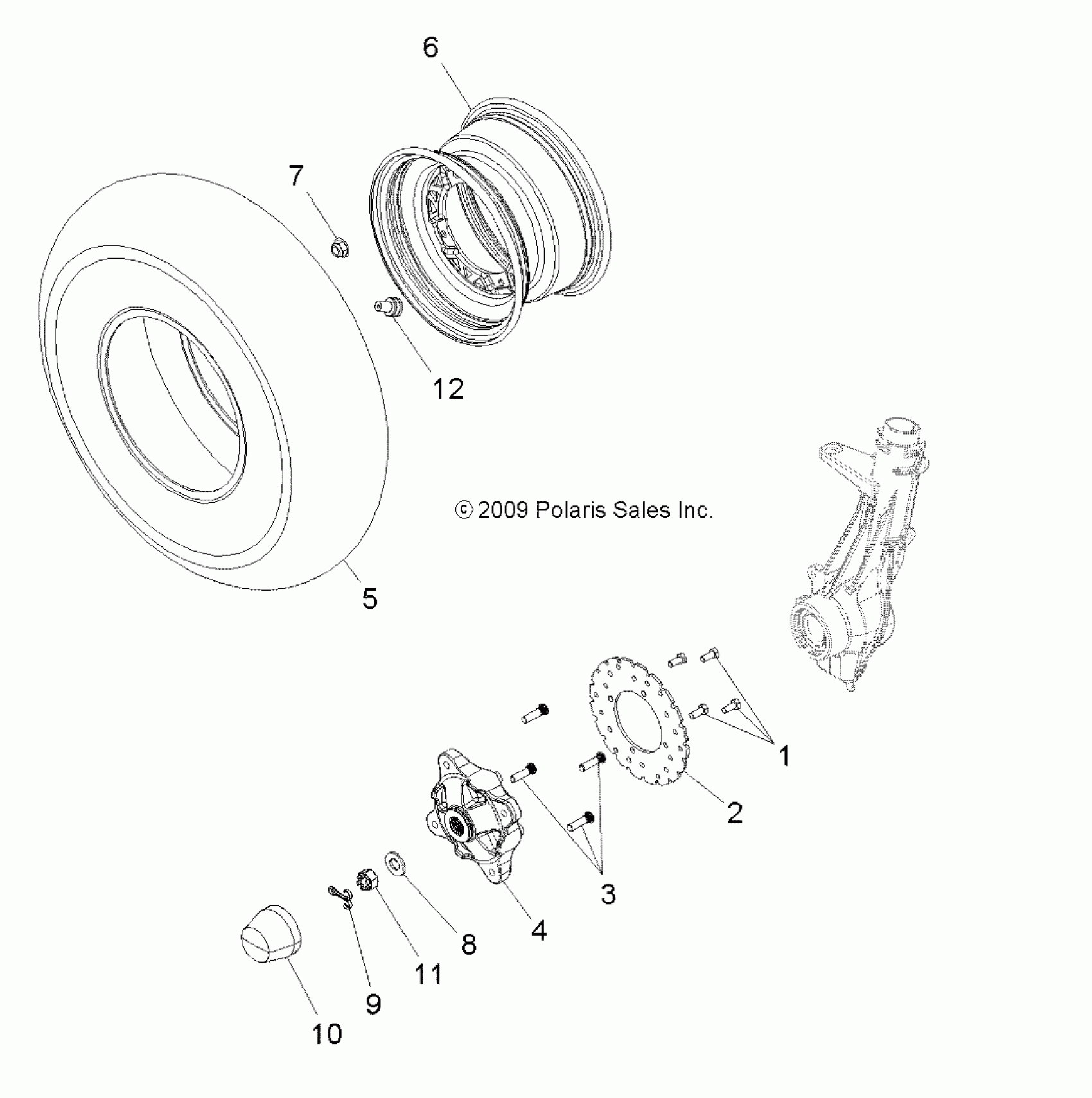 6

7

12

© 2009 Polaris Sales Inc.

5

1

2

3

4

8

11

9

10