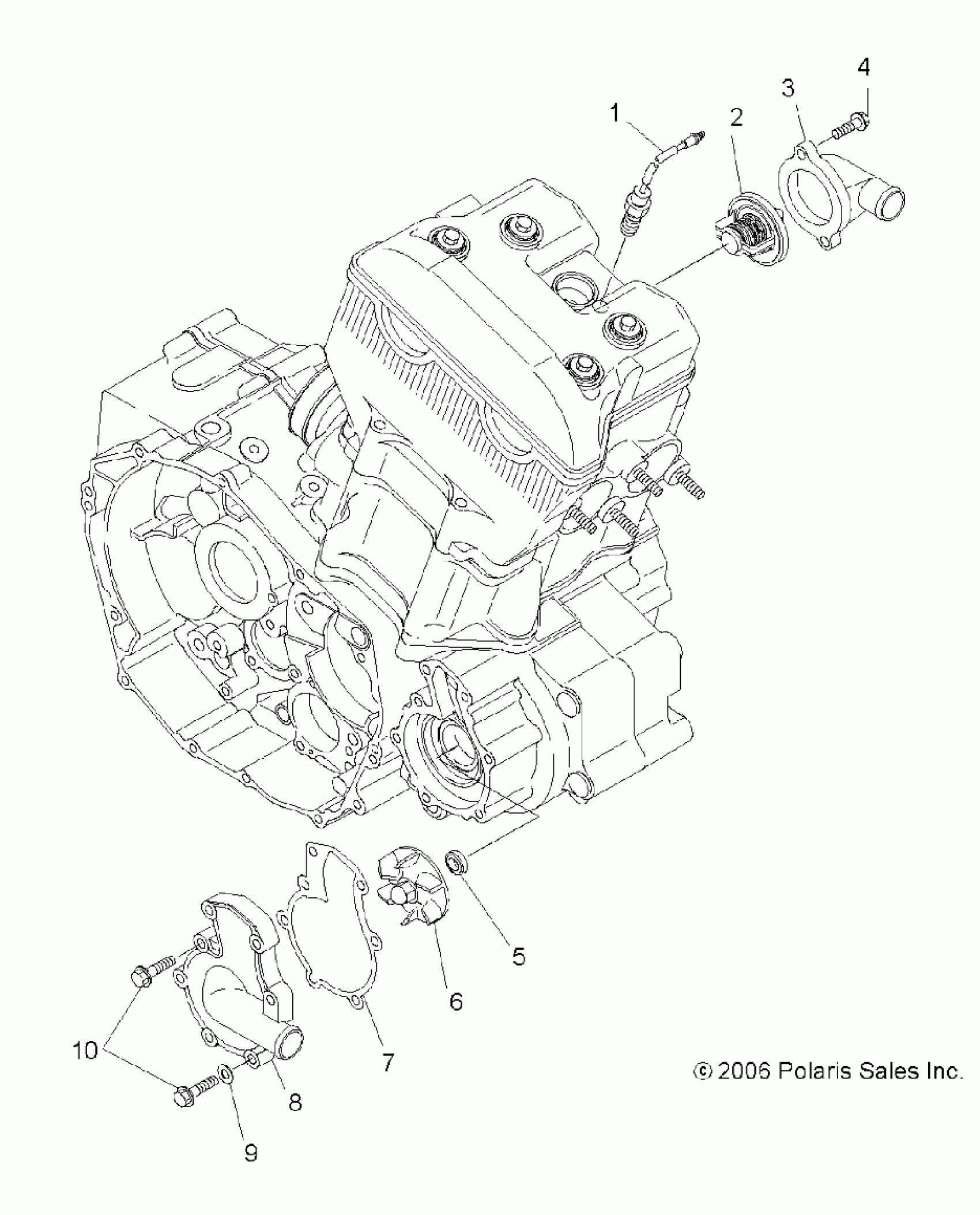 4
3
1
2
5
6
7
10
8
9
© 2006 Polaris Sales Inc.