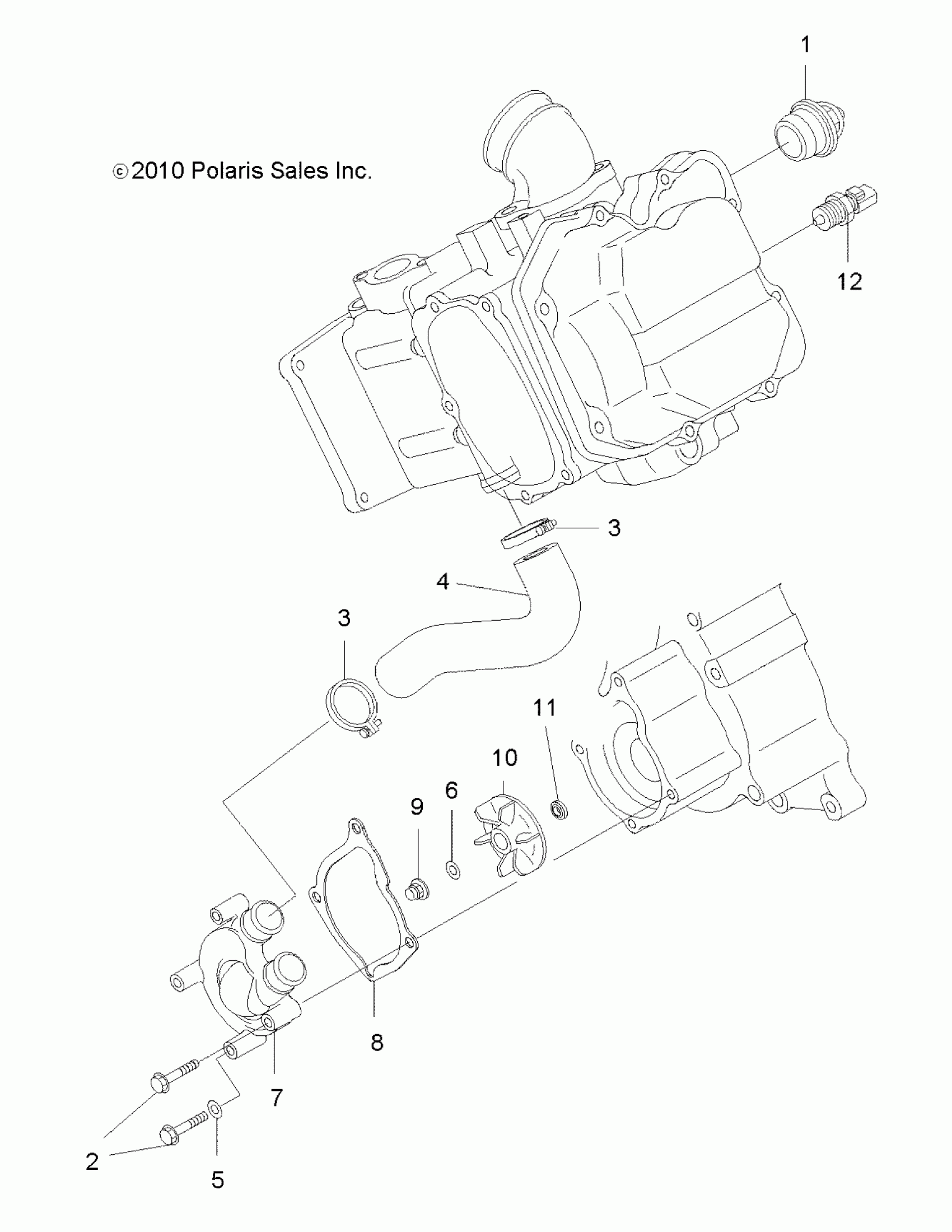 1

©2010 Polaris Sales Inc.

12

3

4

3

11

10

6

9

8

7

2

5