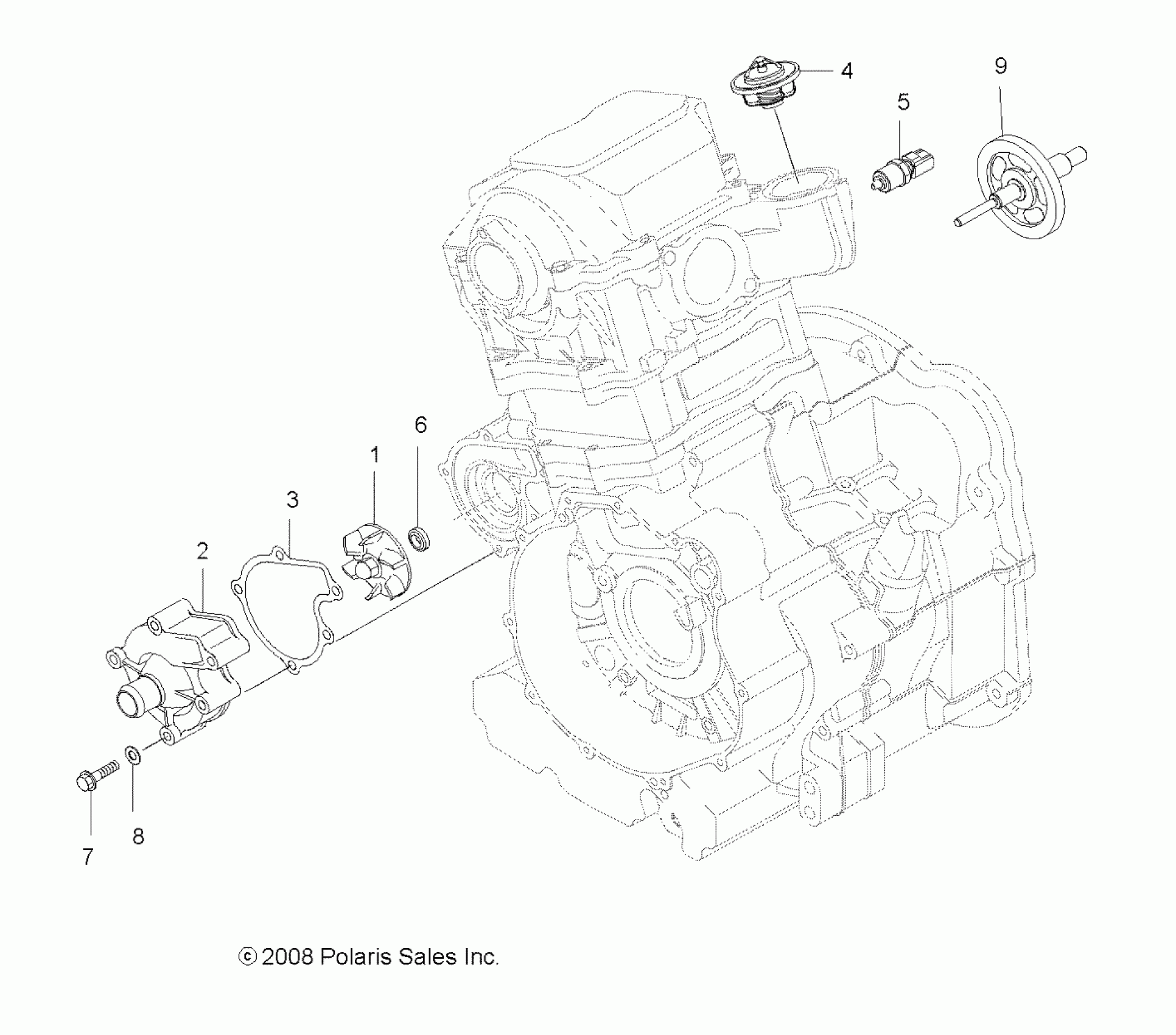 4
9
5
6
1
3
2
7
8
© 2008 Polaris Sales Inc.