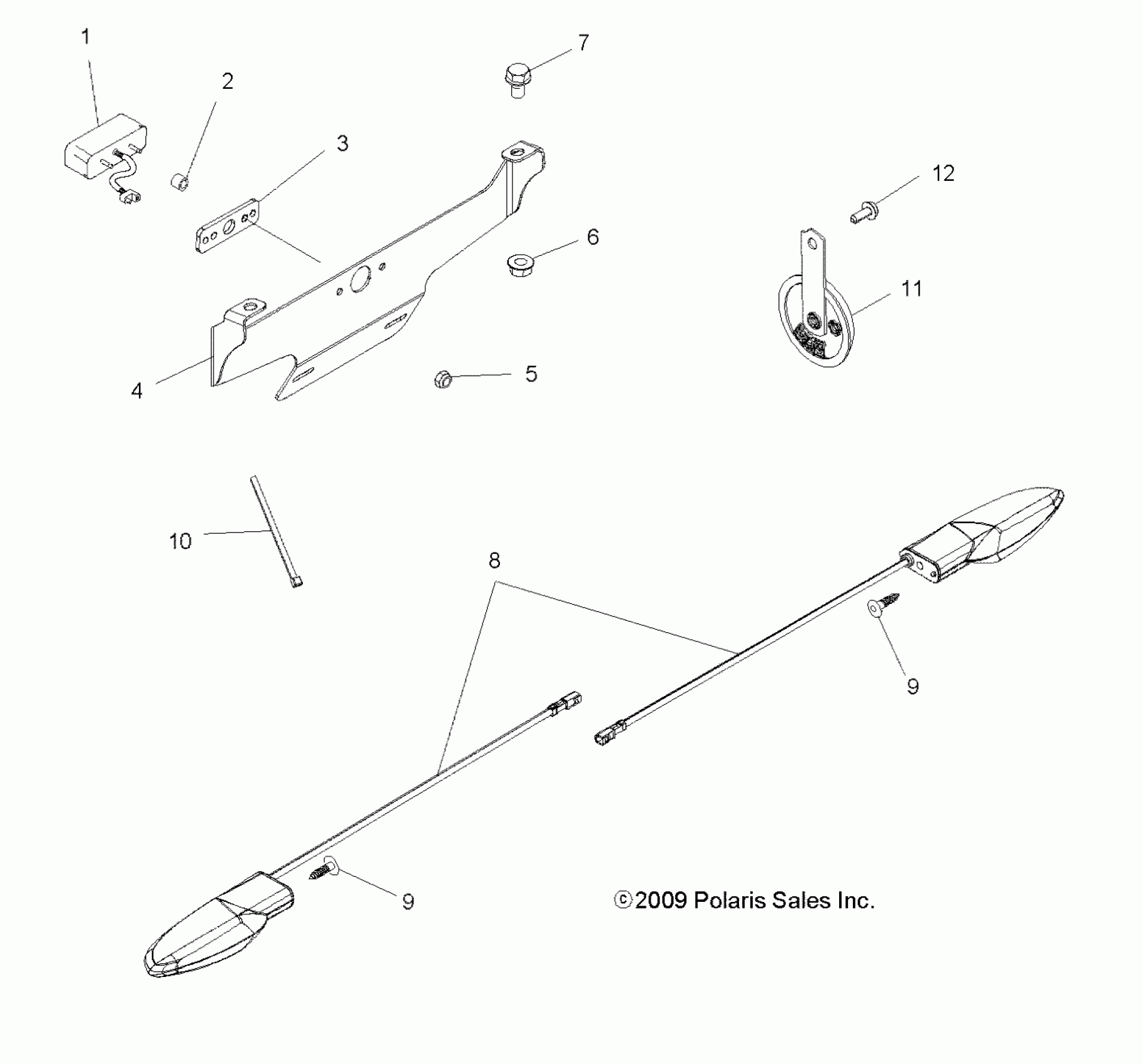 1

2

7

3

12

6

11

4

5

10

8

9

9

©2009 Polaris Sales Inc.