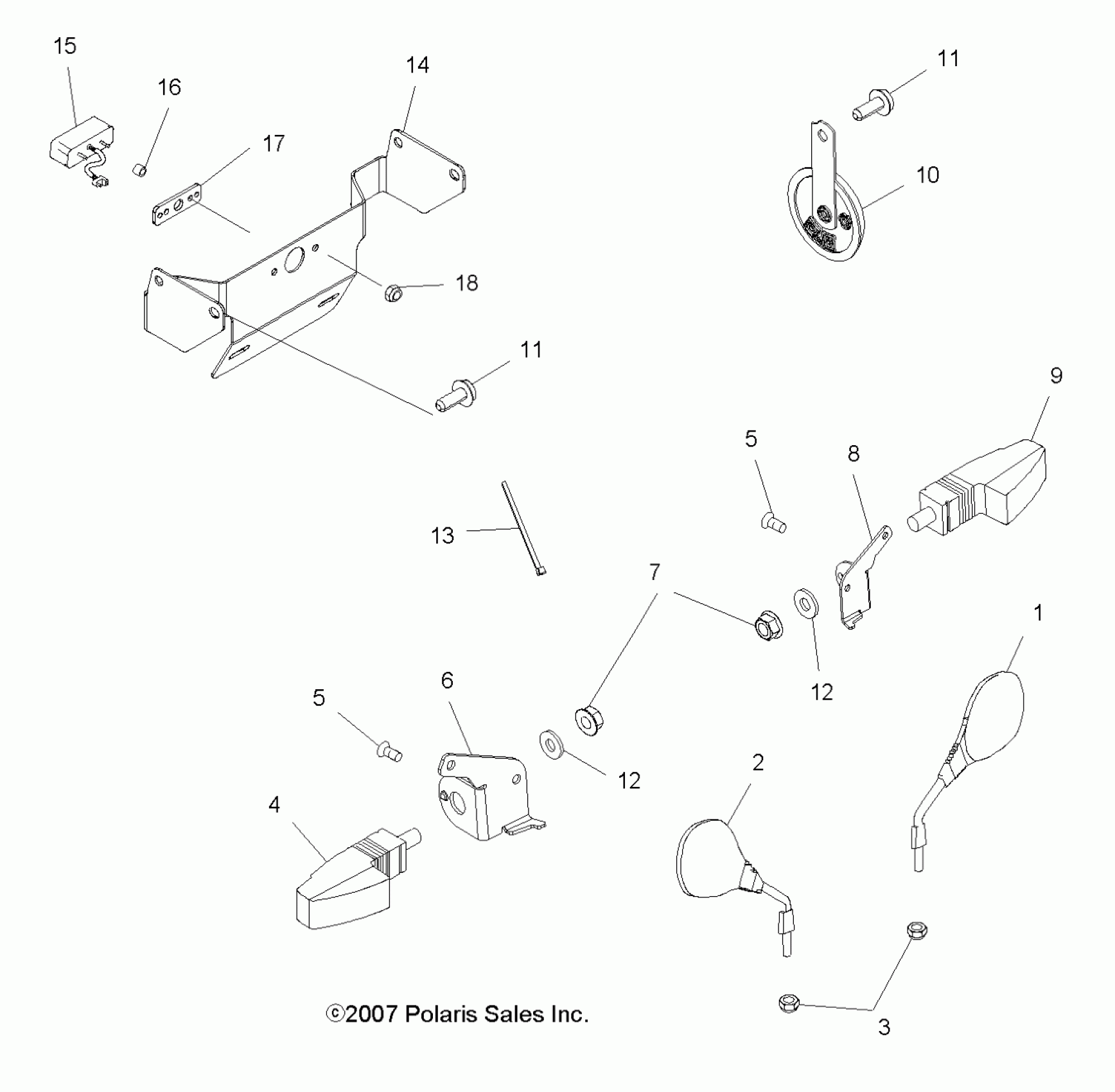 15
16
14
17
11
10
18
11
9
5
8
13
7
1
12
6
5
12
2
4
3
©2007 Polaris Sales Inc.