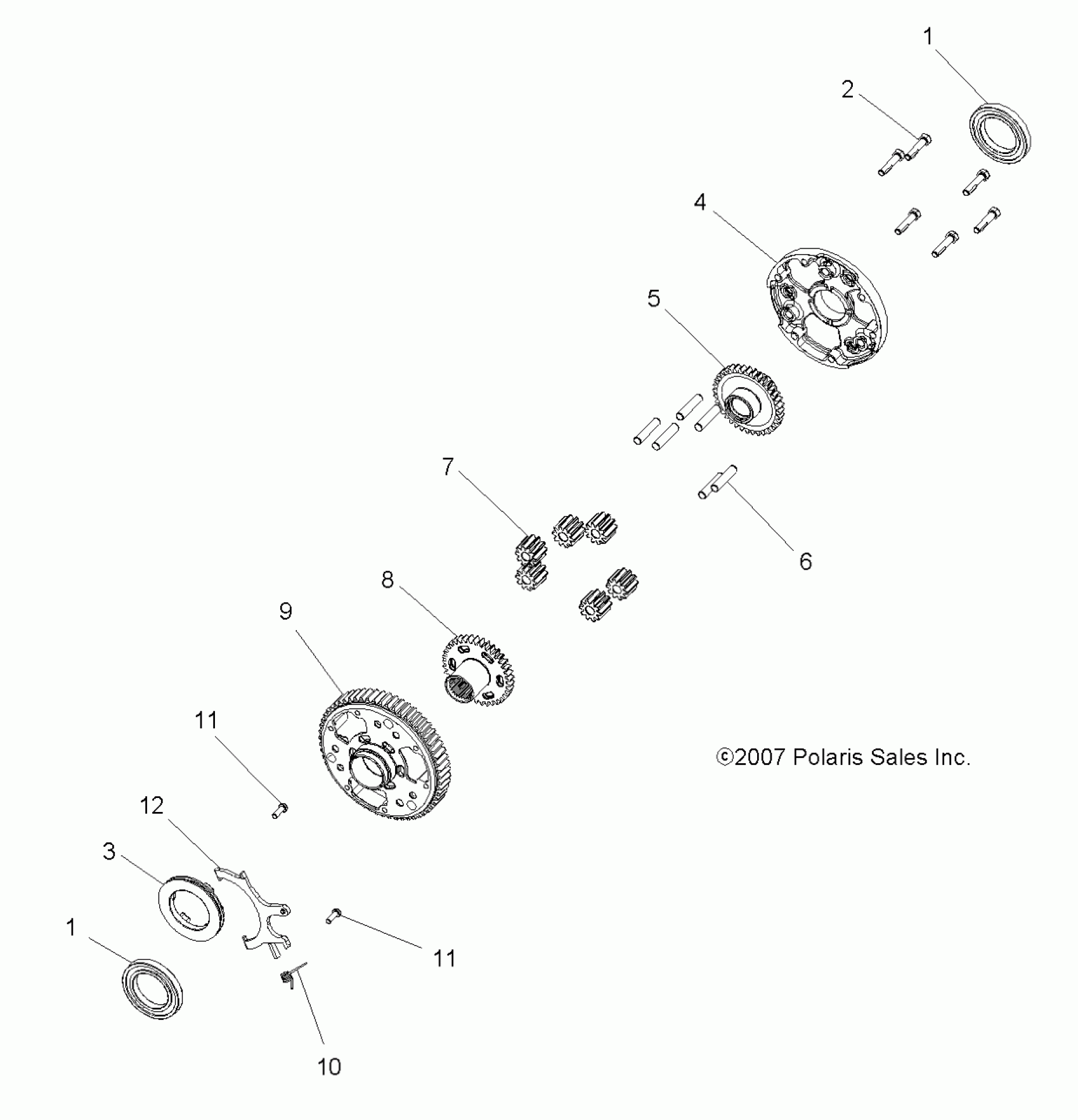 1
2
4
5
7
6
8
9
11
©2007 Polaris Sales Inc.
12
3
1
11
10