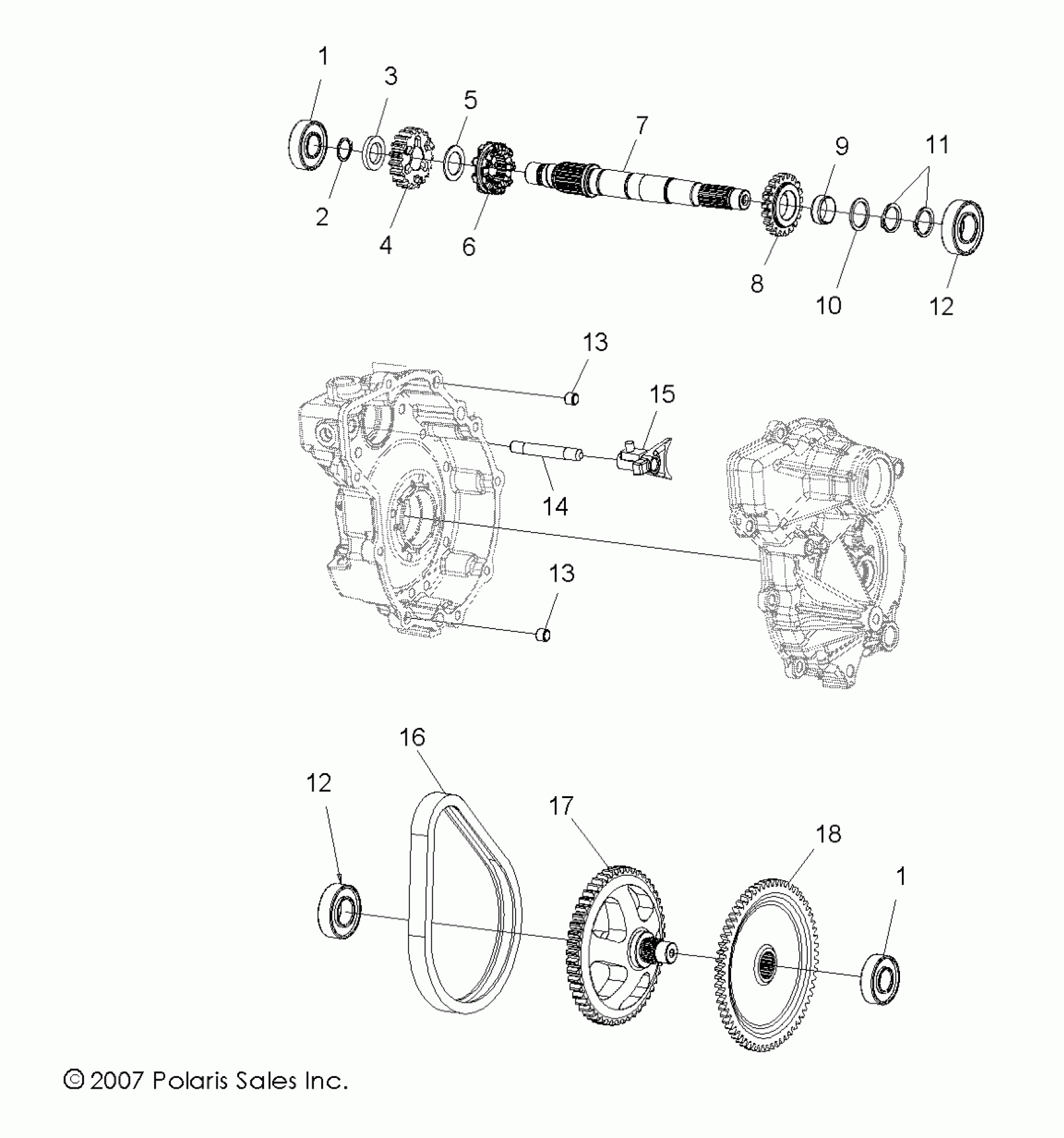 1
3
5
7
9
11
2
4
6
8
10
12
13
15
14
13
16
12
17
18
1
© 2007 Polaris Sales Inc.