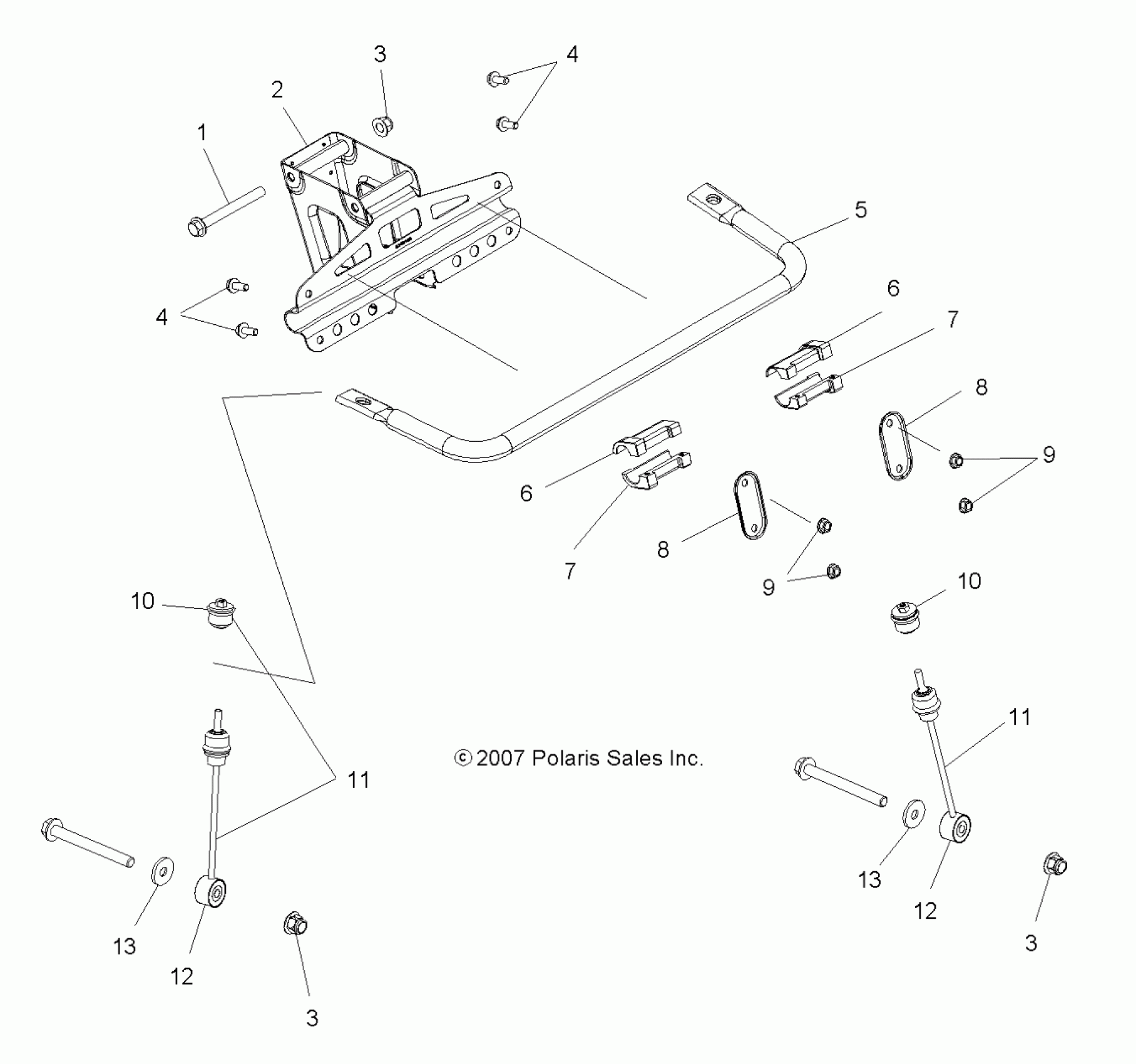 3
4
2
1
5
4
6
7
8
9
6
7
8
9
10
10
11
© 2007 Polaris Sales Inc.
11
13
12
3
13
12
3