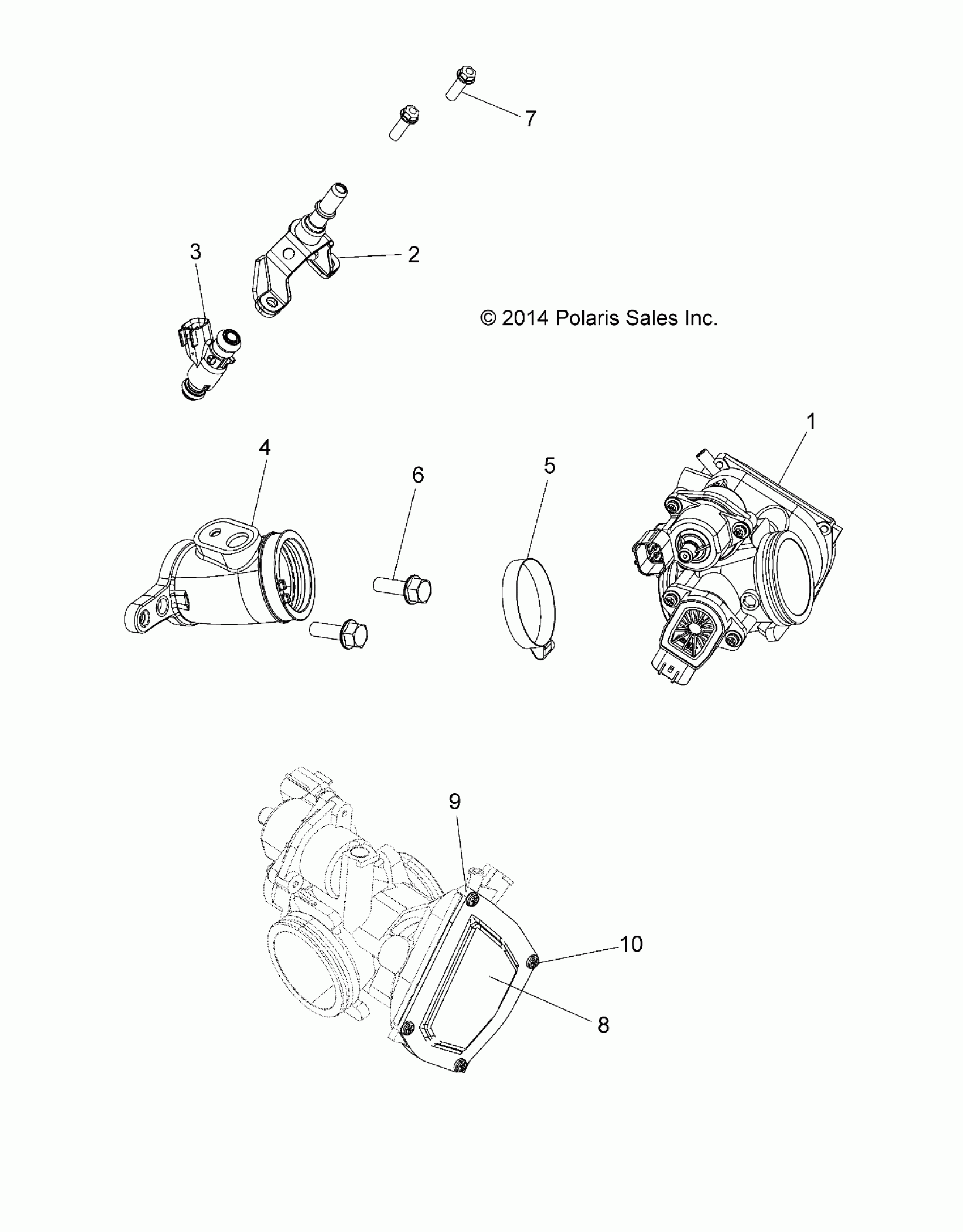 7

3

2

© 2014 Polaris Sales Inc.

1

4

6

5

9

10

8