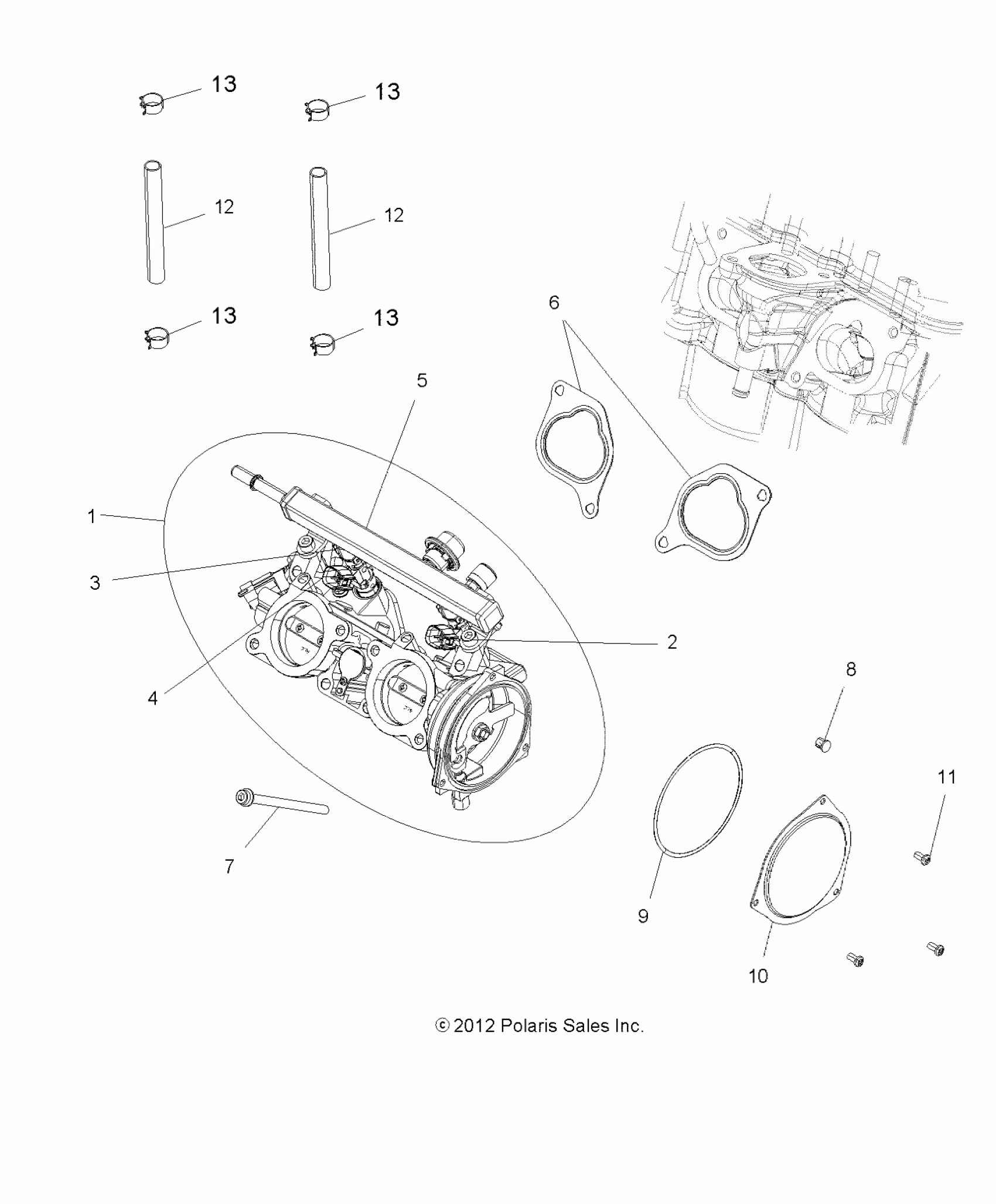 13
13
12
12
13
13
6
5
1
3
2
4
8
11
7
9
10
© 2012 Polaris Sales Inc.