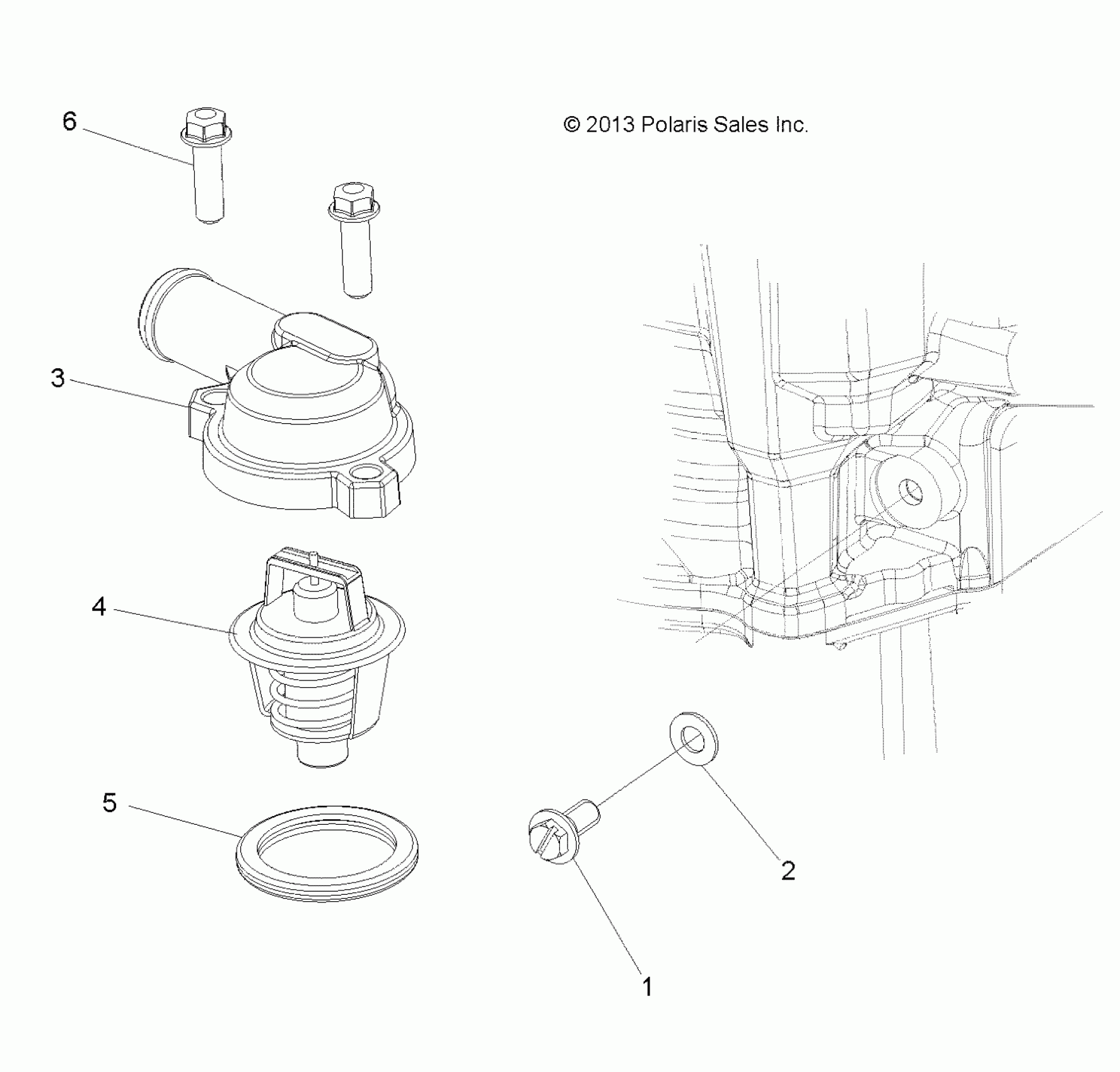 6

© 2013 Polaris Sales Inc.

3

4

5

2

1