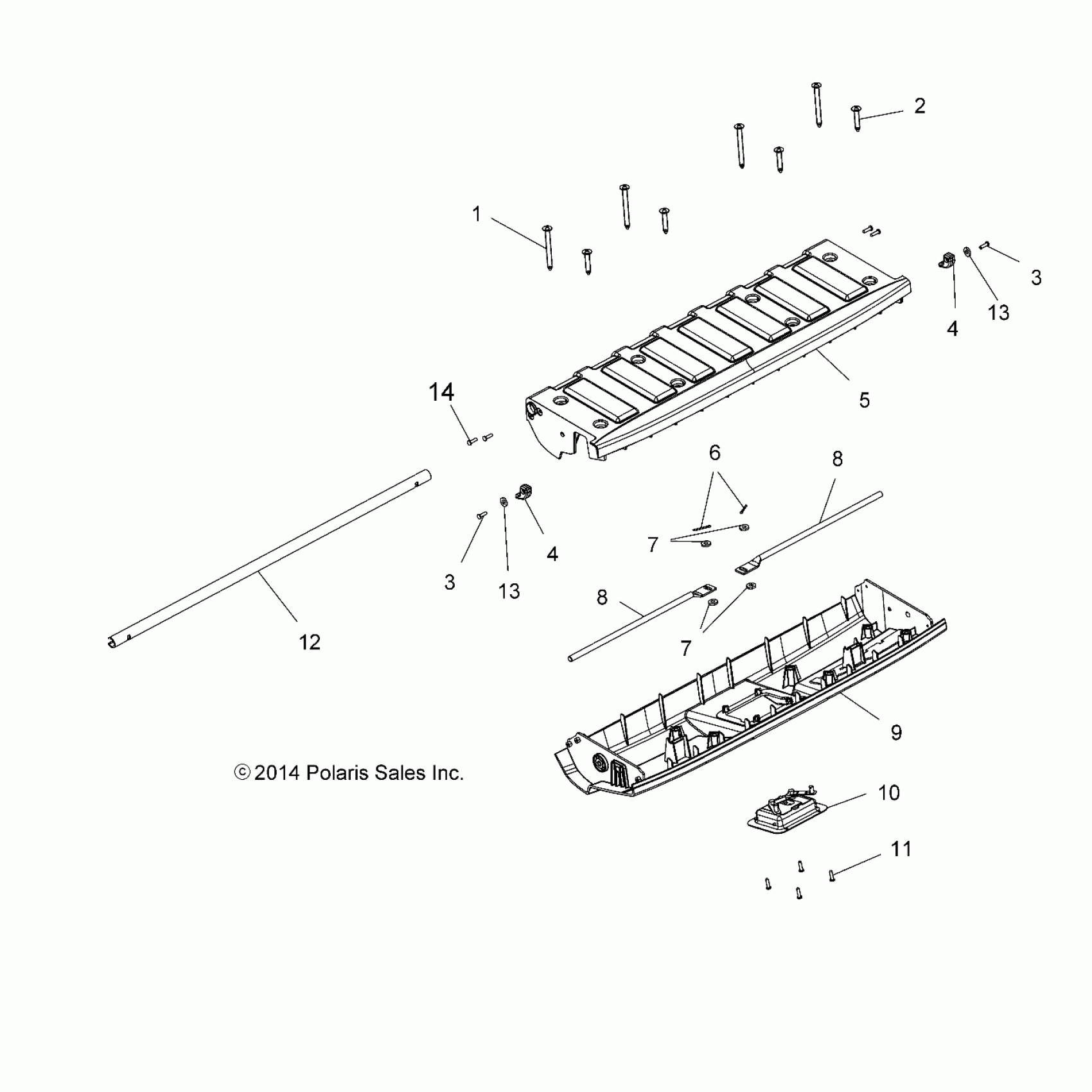 2

1

3

13

4

5

14

6

8

7

4

3

13

8

7

12

9

© 2014 Polaris Sales Inc.

10

11