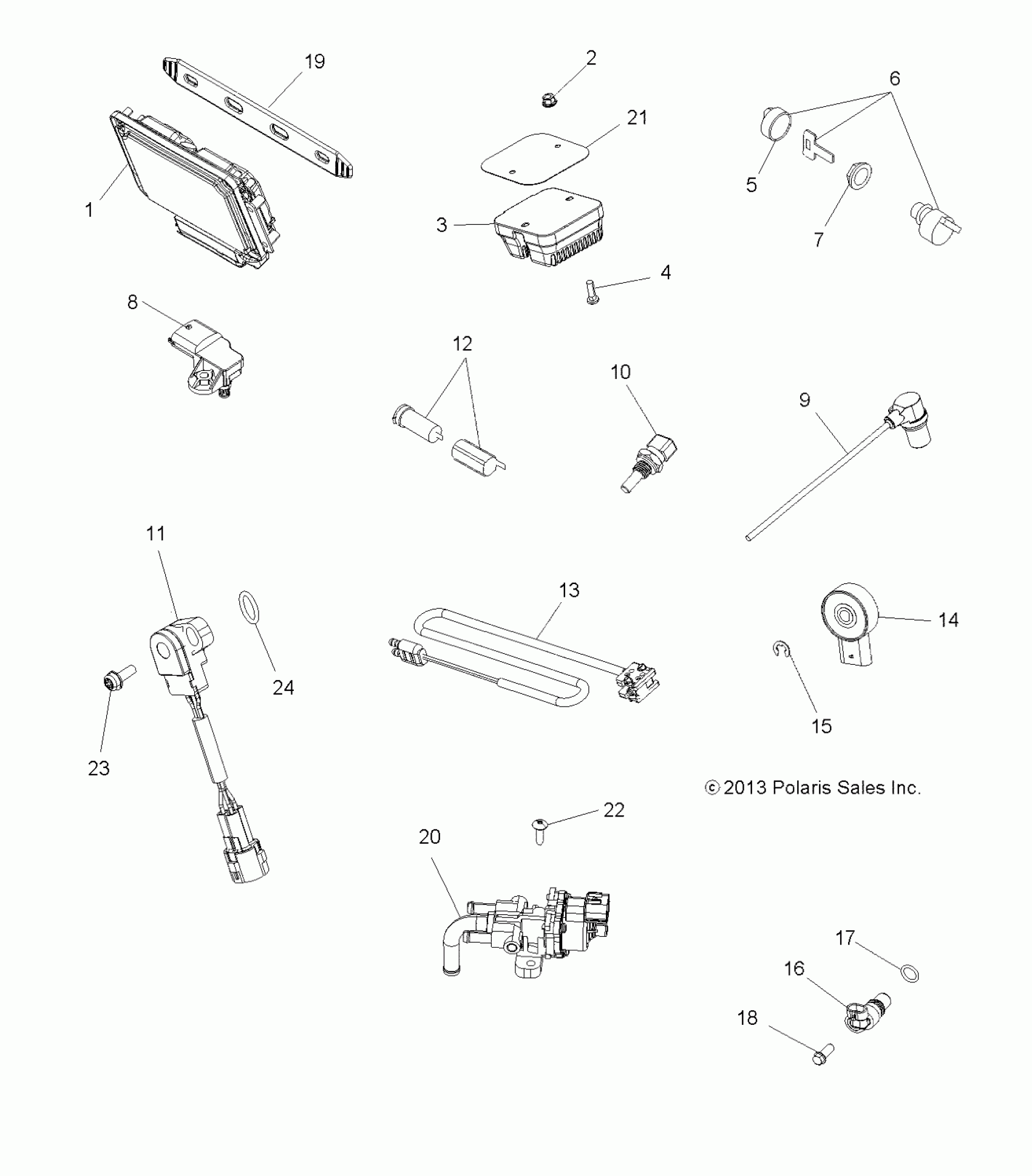 19
2
6
21
1
5
3
7
4
8
12
10
9
11
13
14
24
15
23
© 2013 Polaris Sales Inc.
22
20
17
16
18