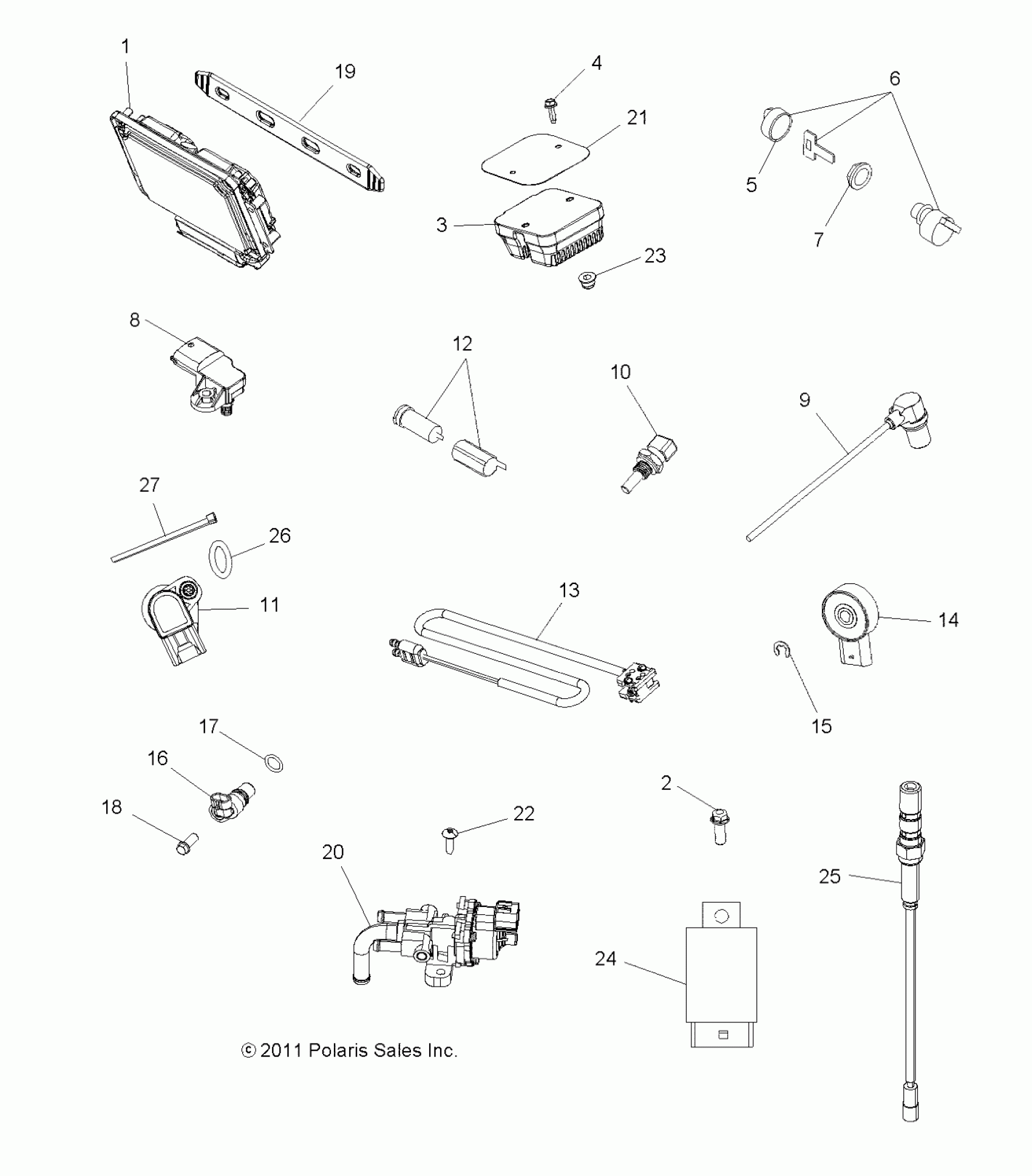 1
19
4
21
6
5
7
3
23
8
12
10
9
27
26
11
13
14
15
17
16
18
22
2
20
25
24
© 2011 Polaris Sales Inc.