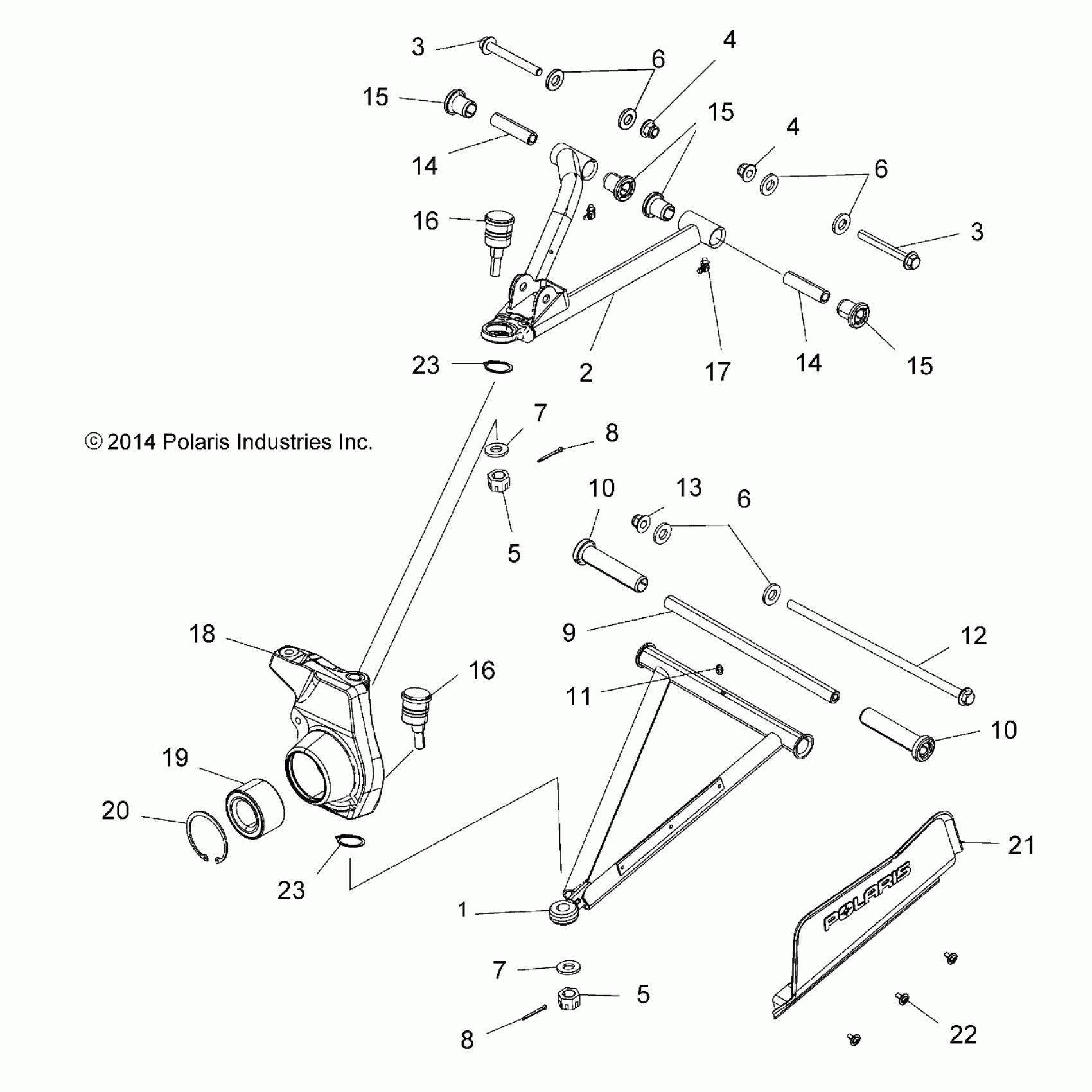 3
4
6
15
15
4
14
6
16
3
23
2
17
14
15
© 2014 Polaris Industries Inc.
7
8
10
13
6
5
9
12
18
16
11
10
19
20
21
23
1
POLARIS
7
5
8
22