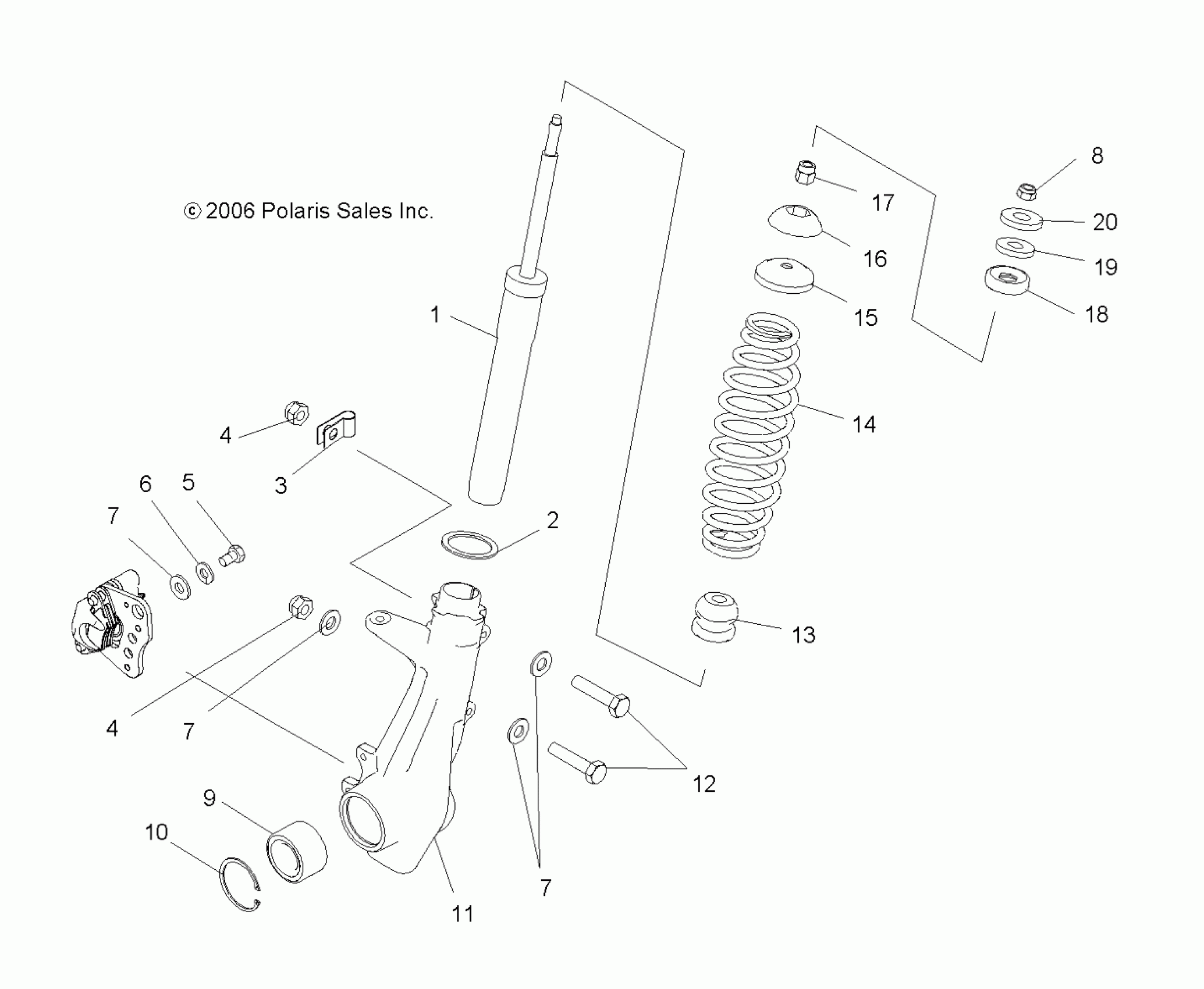 © 2006 Polaris Sales Inc.

8
17
20
16
19
15
18
1
14
4
3
6
5
7
2
13
4
7
12
9
10
7
11