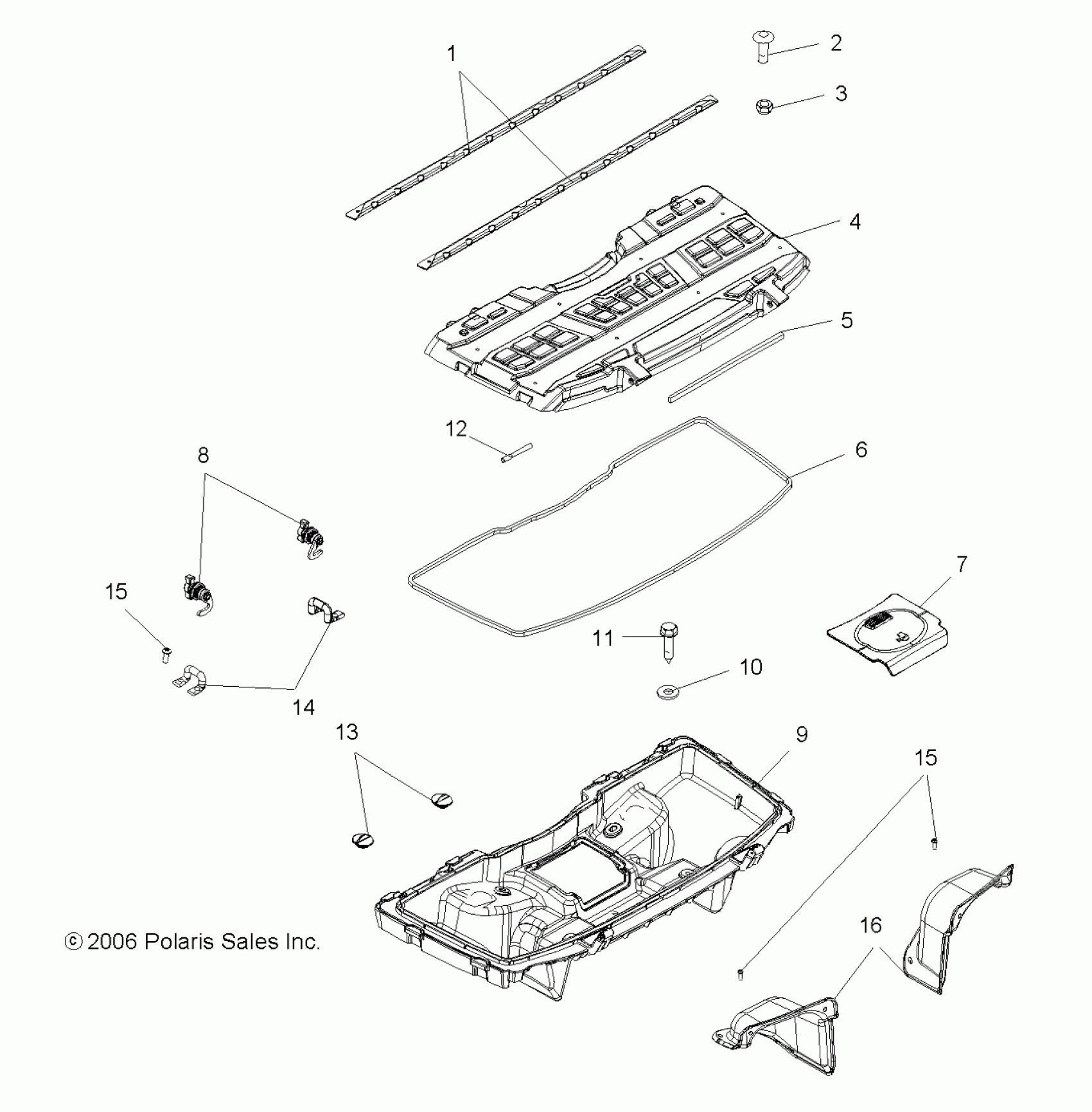 1
2
3
4
5
12
6
8
7
15
11
10
14
13
9
15
16
© 2006 Polaris Sales Inc.