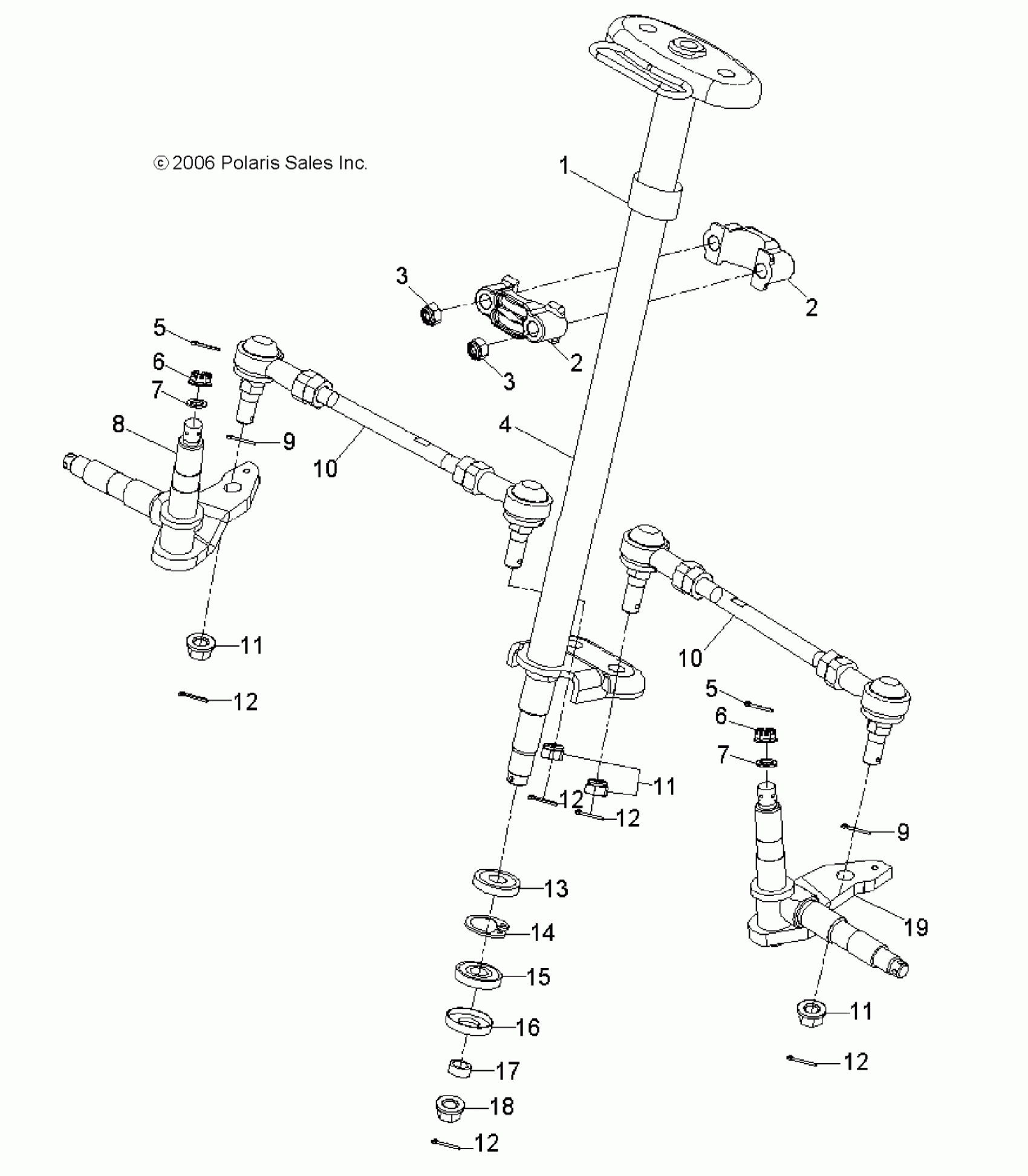 © 2006 Polaris Sales Inc.

1
3
2
5
2
6
3
7
8
9
4
10
11
10
12
5
6
7
11
12
12
9
13
14
19
15
16
11
17
12
18
12