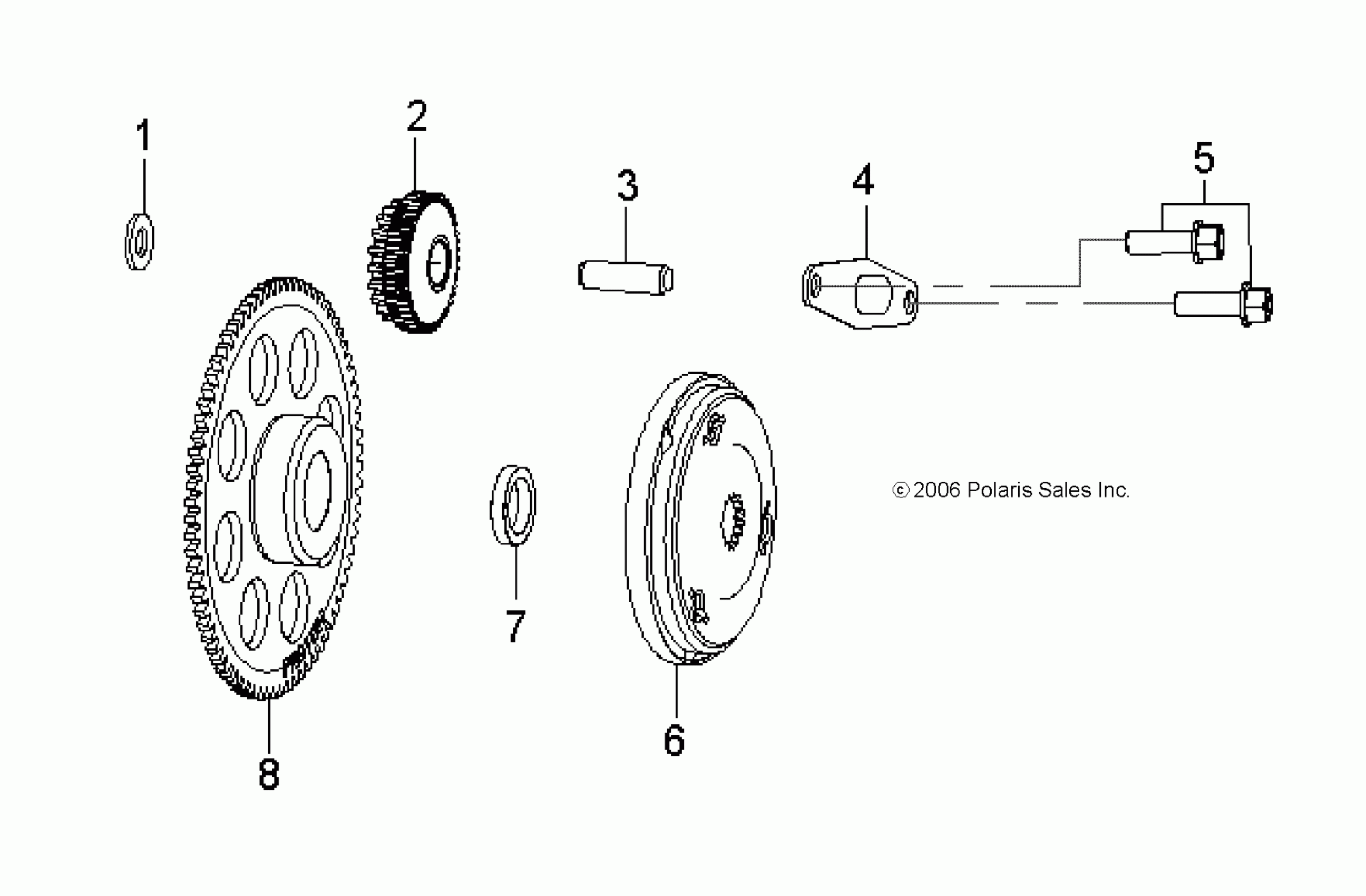 1
2
3
4
5
© 2006 Polaris Sales Inc.
7
6
8