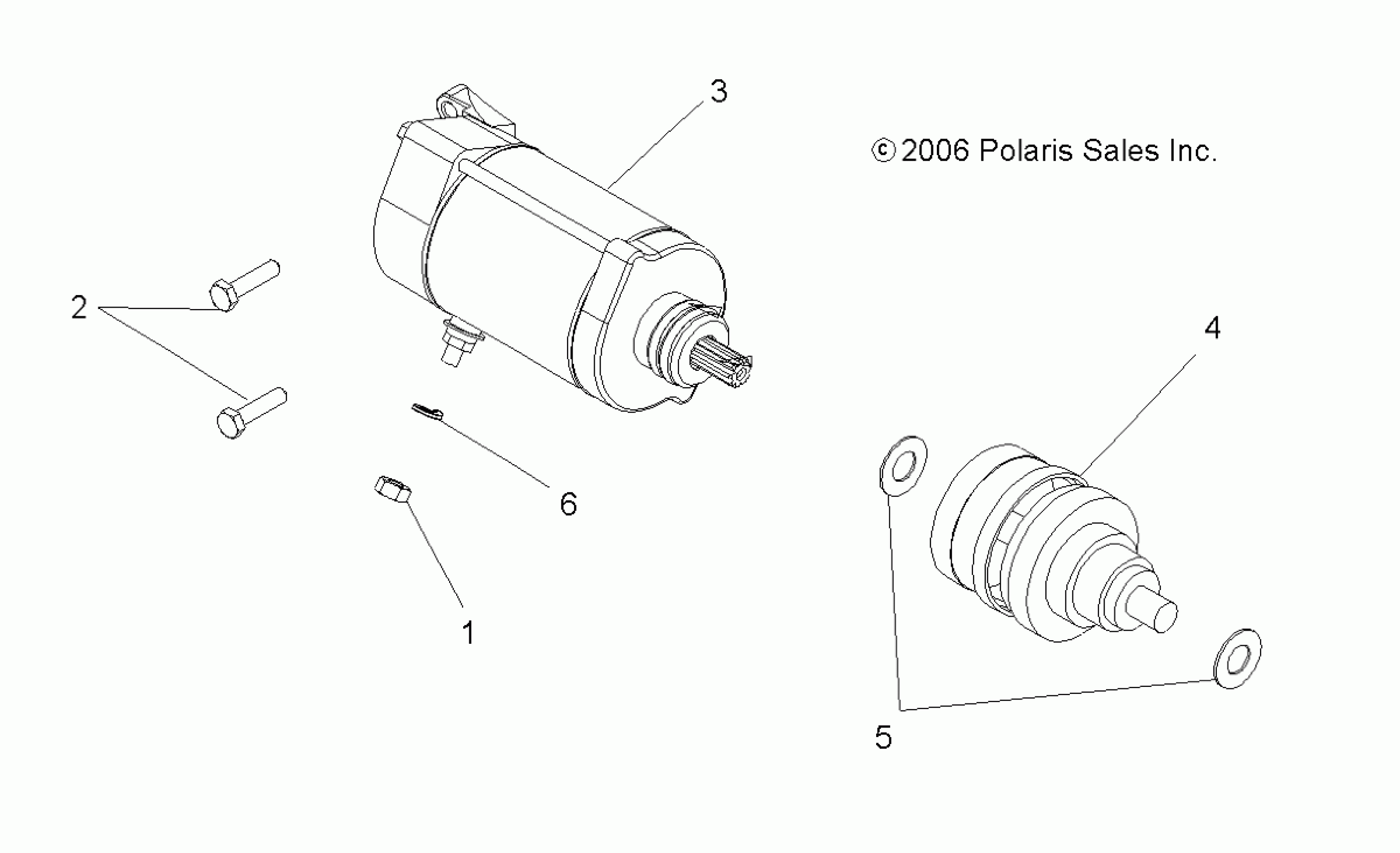 3

© 2006 Polaris Sales Inc.

2

4

6

1

5