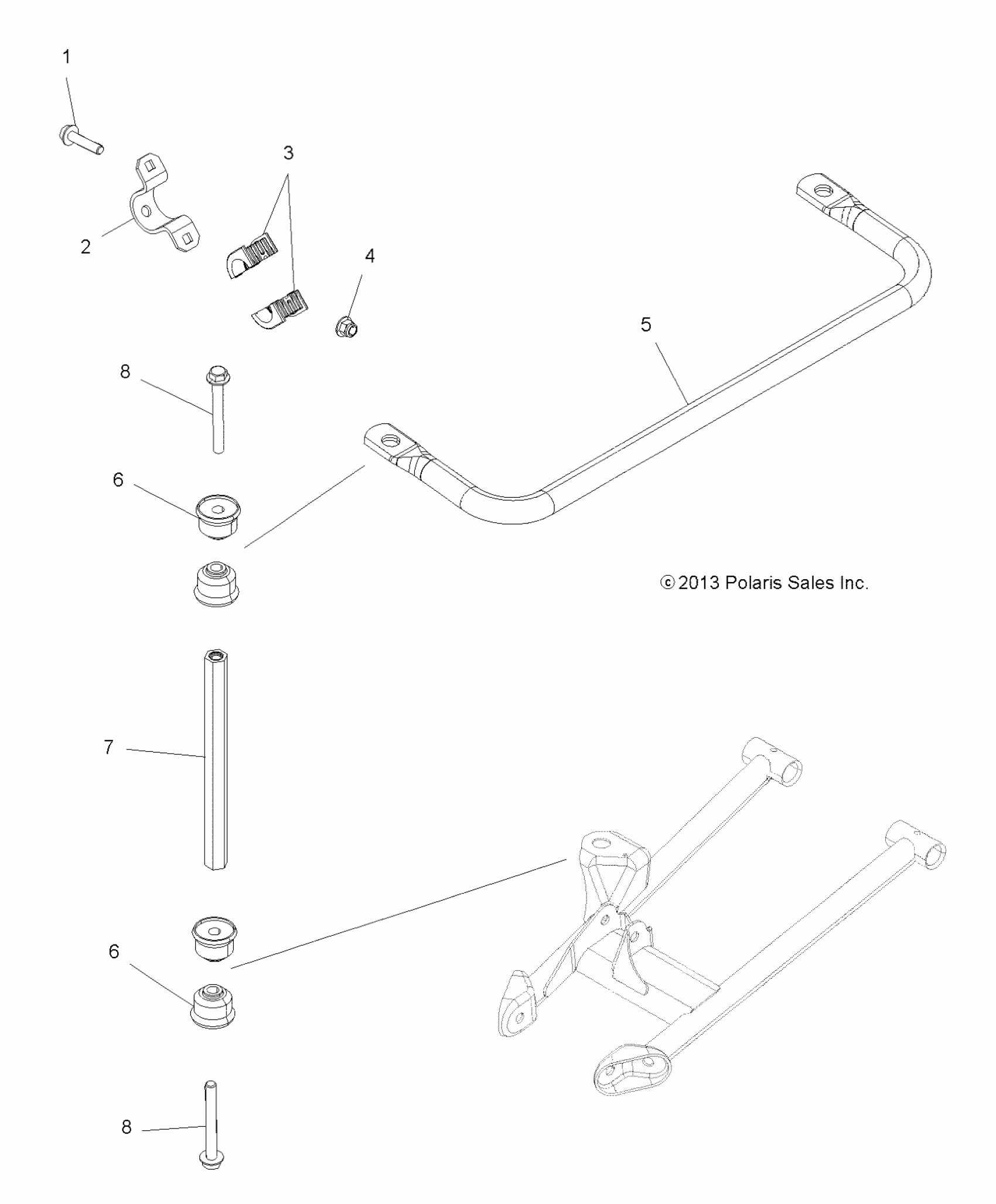 1

3

2

4

5

8

6

© 2013 Polaris Sales Inc.

7

6

8