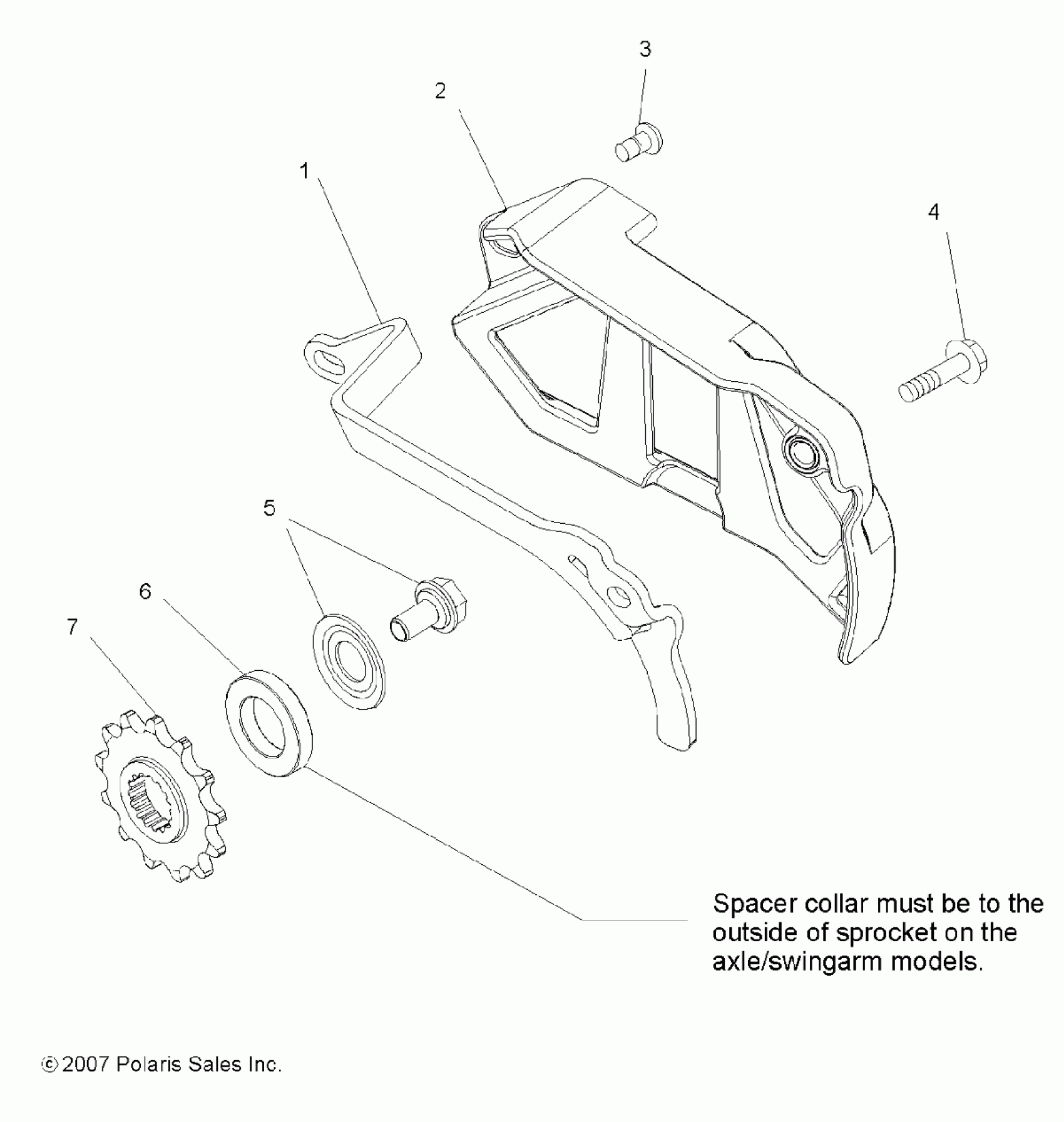 3

2

1

4

5

6

7

Spacer collar must be to the outside of sprocket on the axle/swingarm models.

© 2007 Polaris Sales Inc.