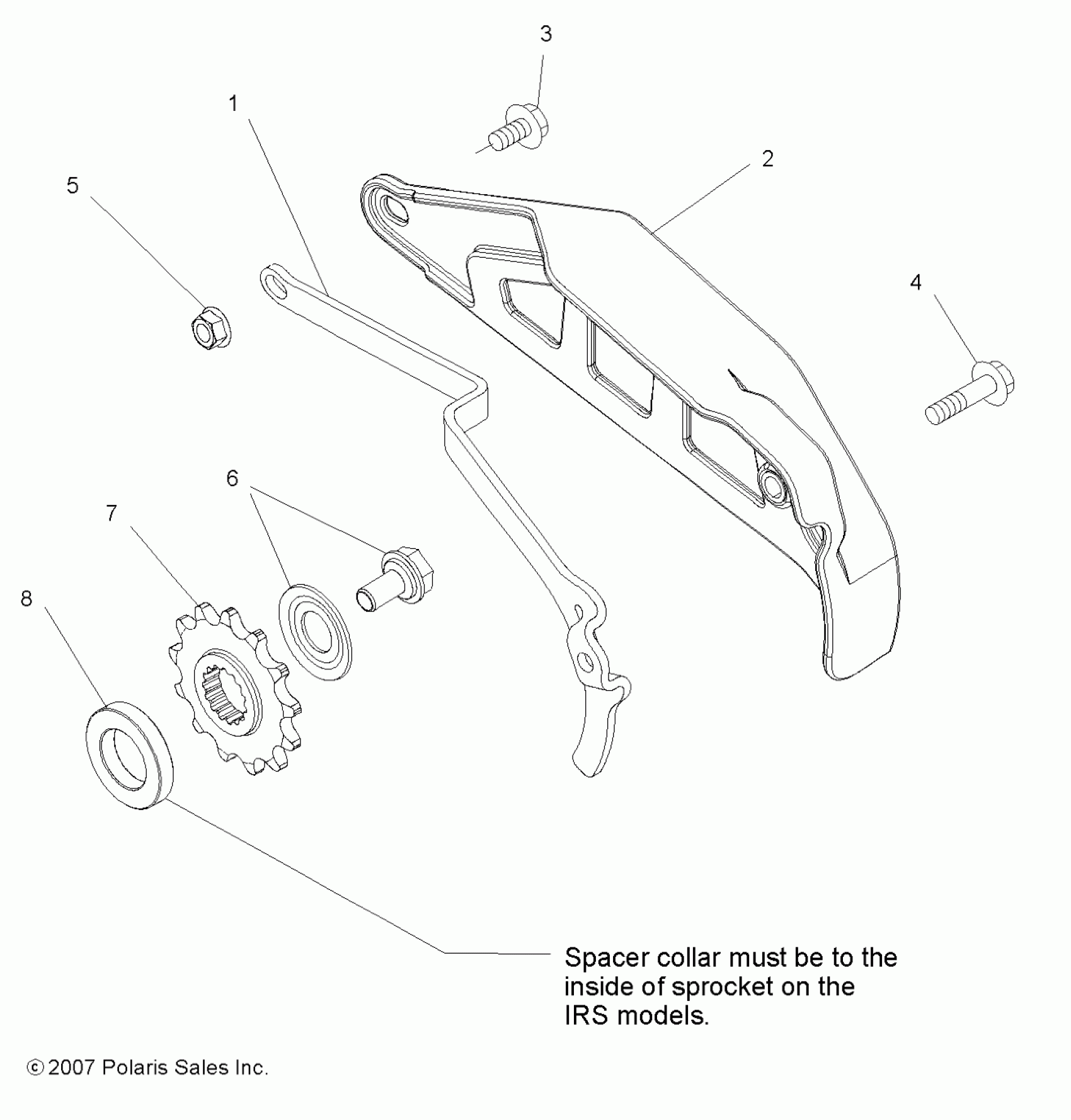 3

1

2

5

4

6

7

8

Spacer collar must be to the inside of sprocket on the IRS models.

© 2007 Polaris Sales Inc.